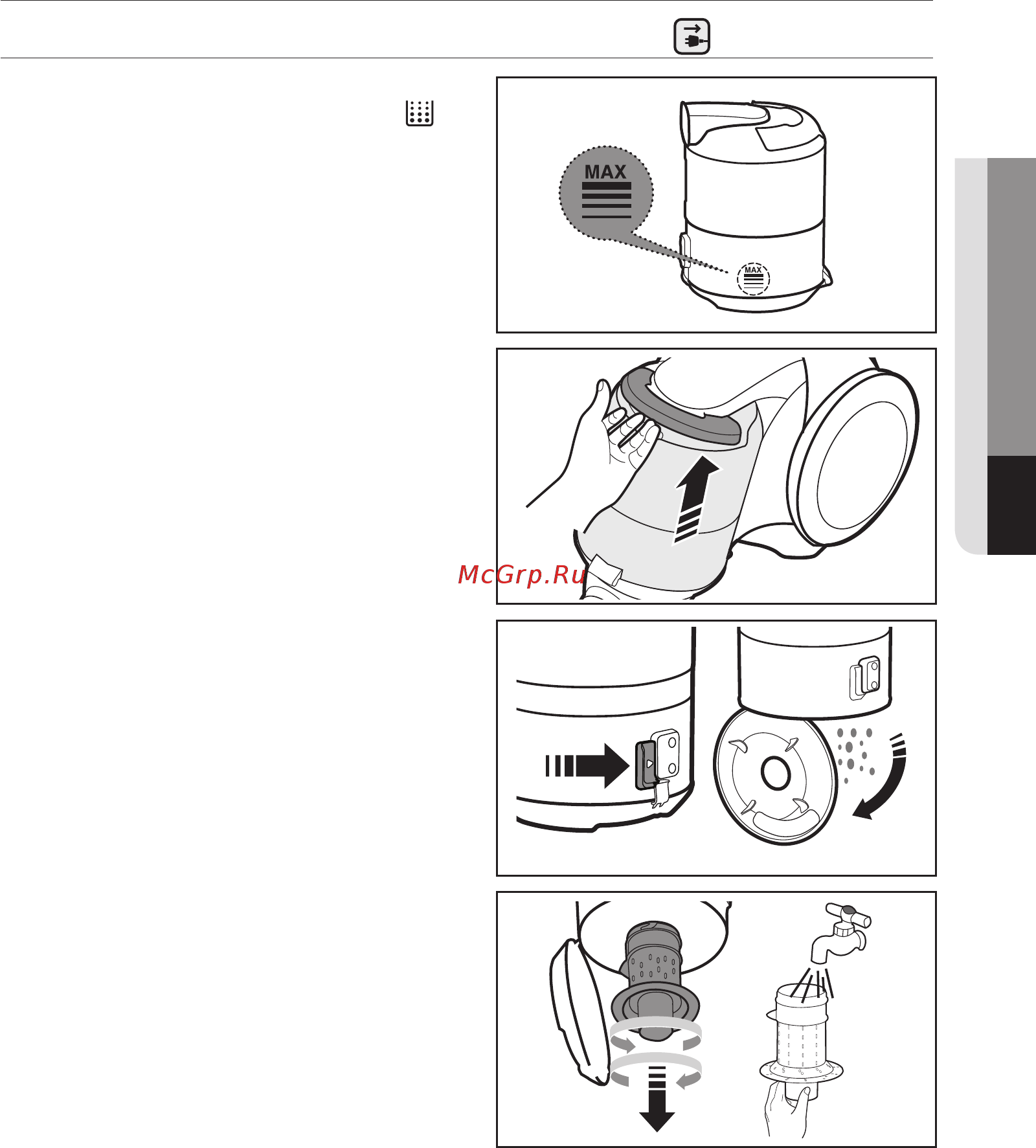 MAX

MAX

McGrp.Ru