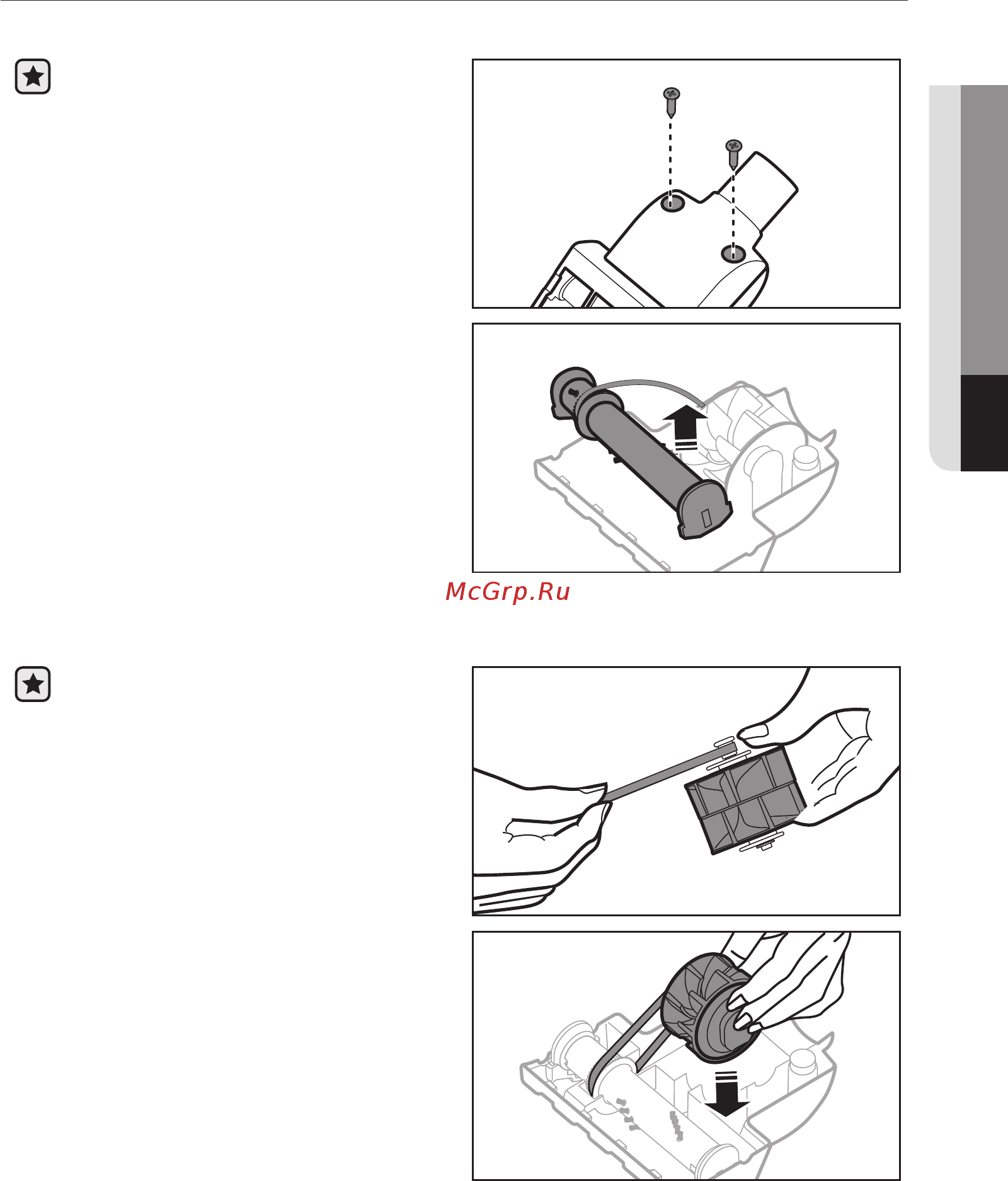 McGrp.Ru