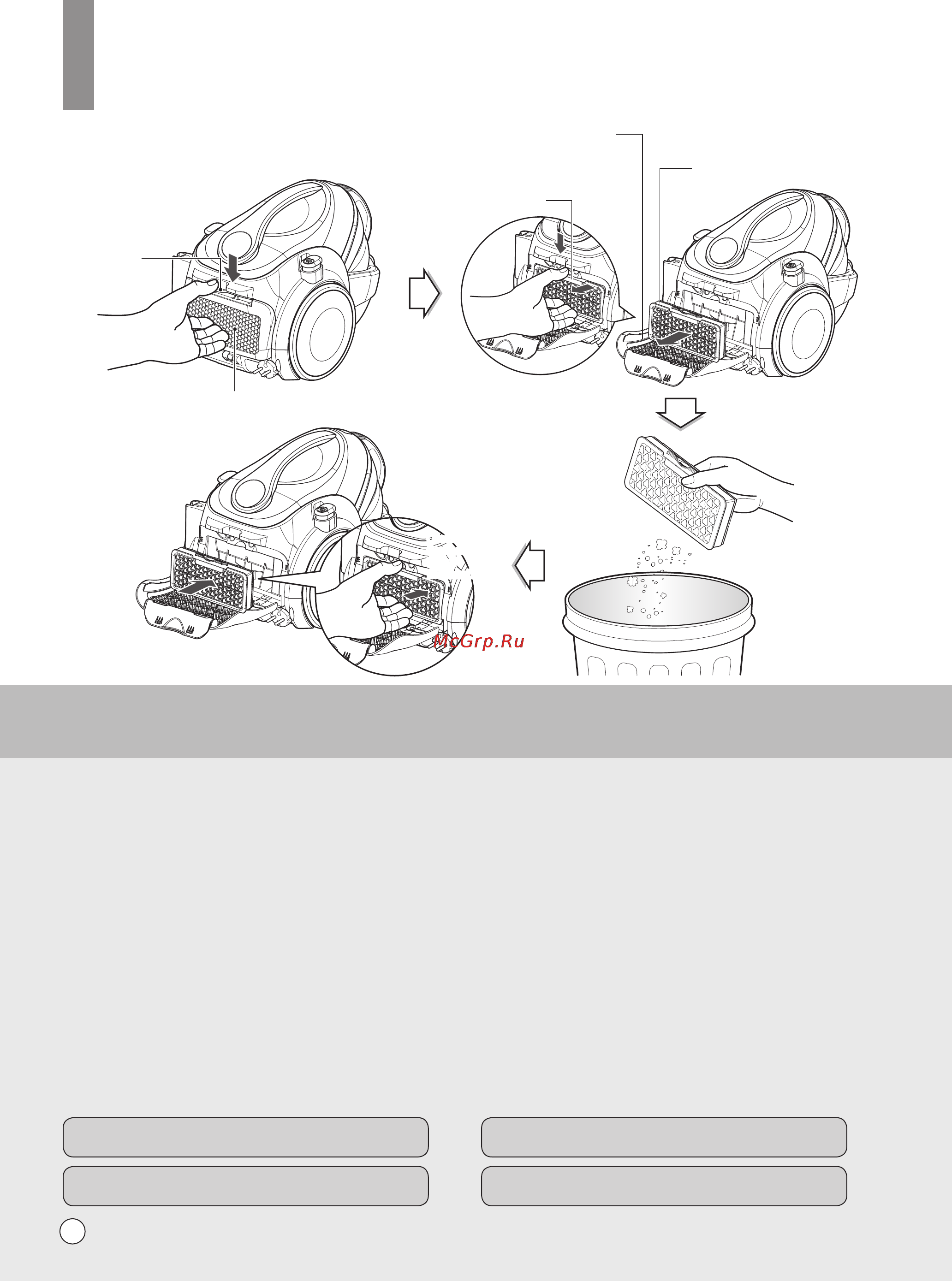 McGrp.Ru