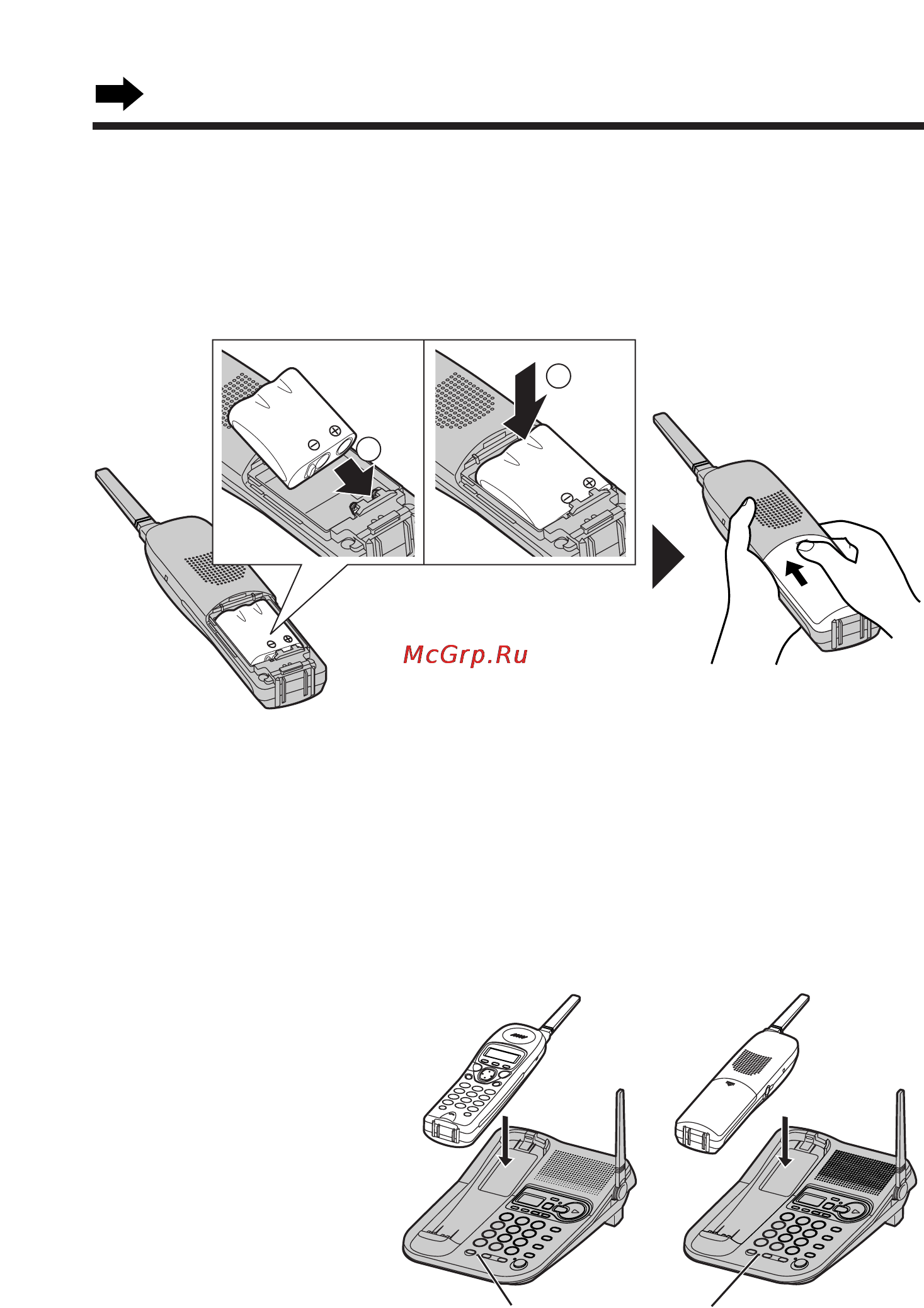 McGrp.Ru