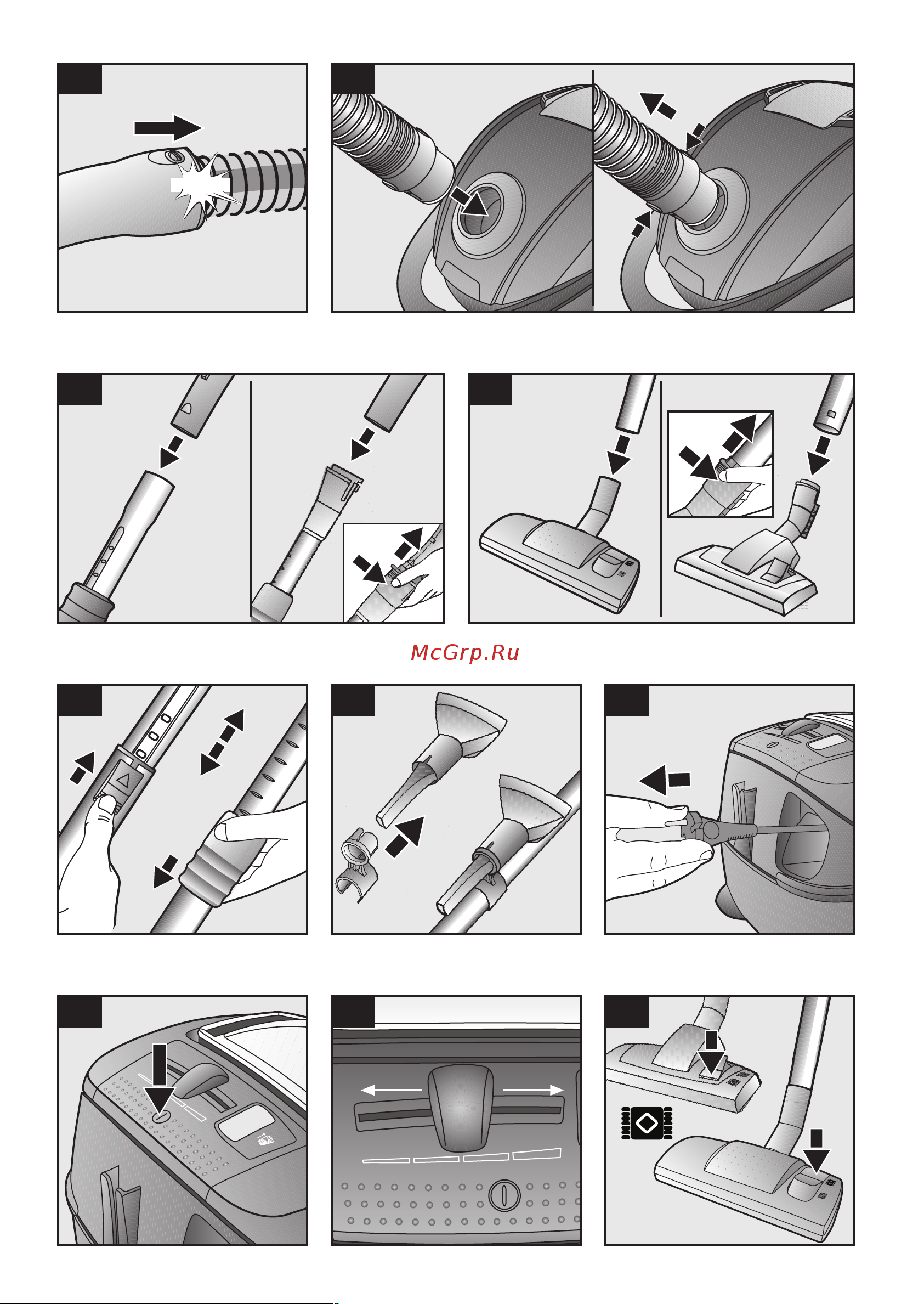 McGrp.Ru