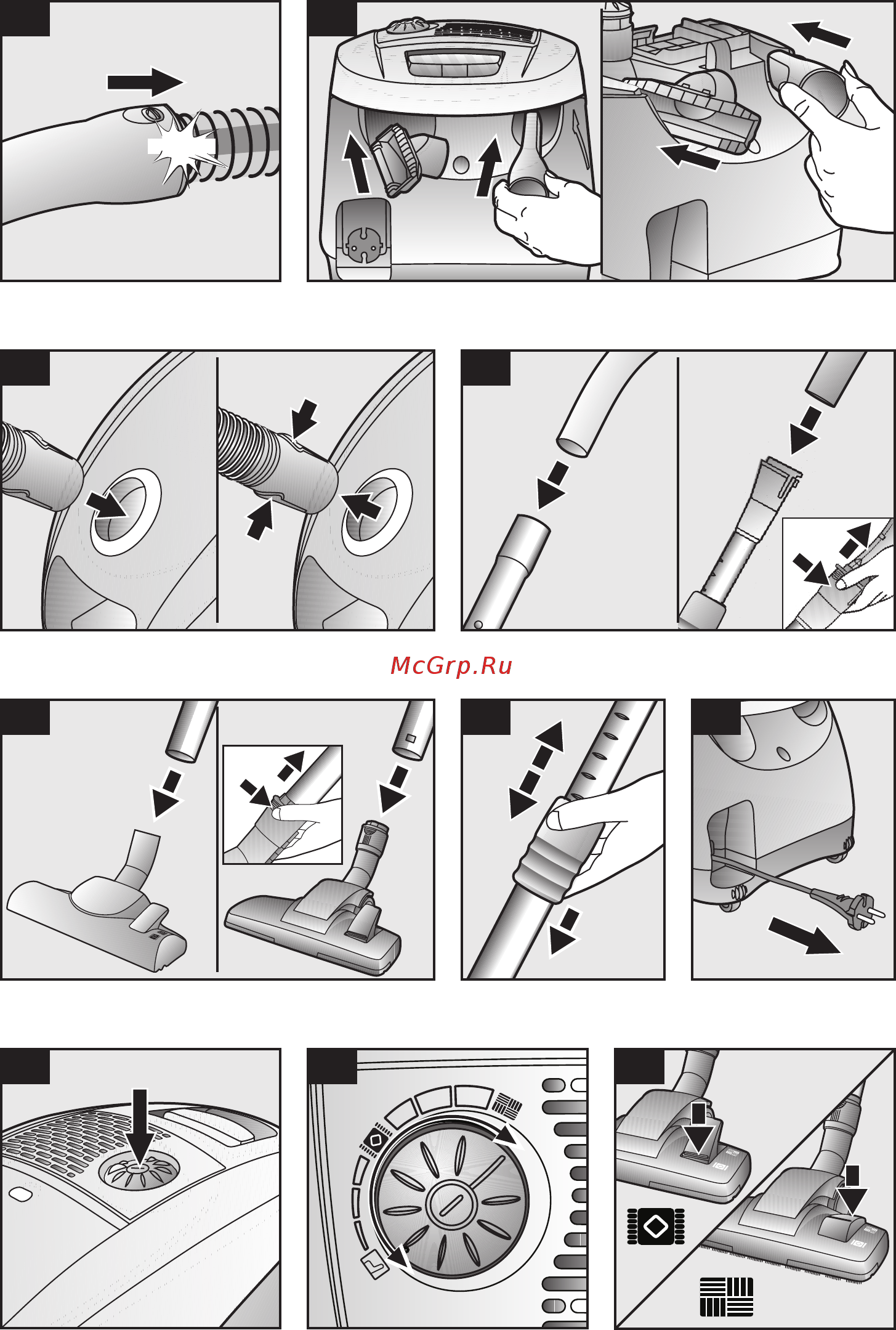 McGrp.Ru