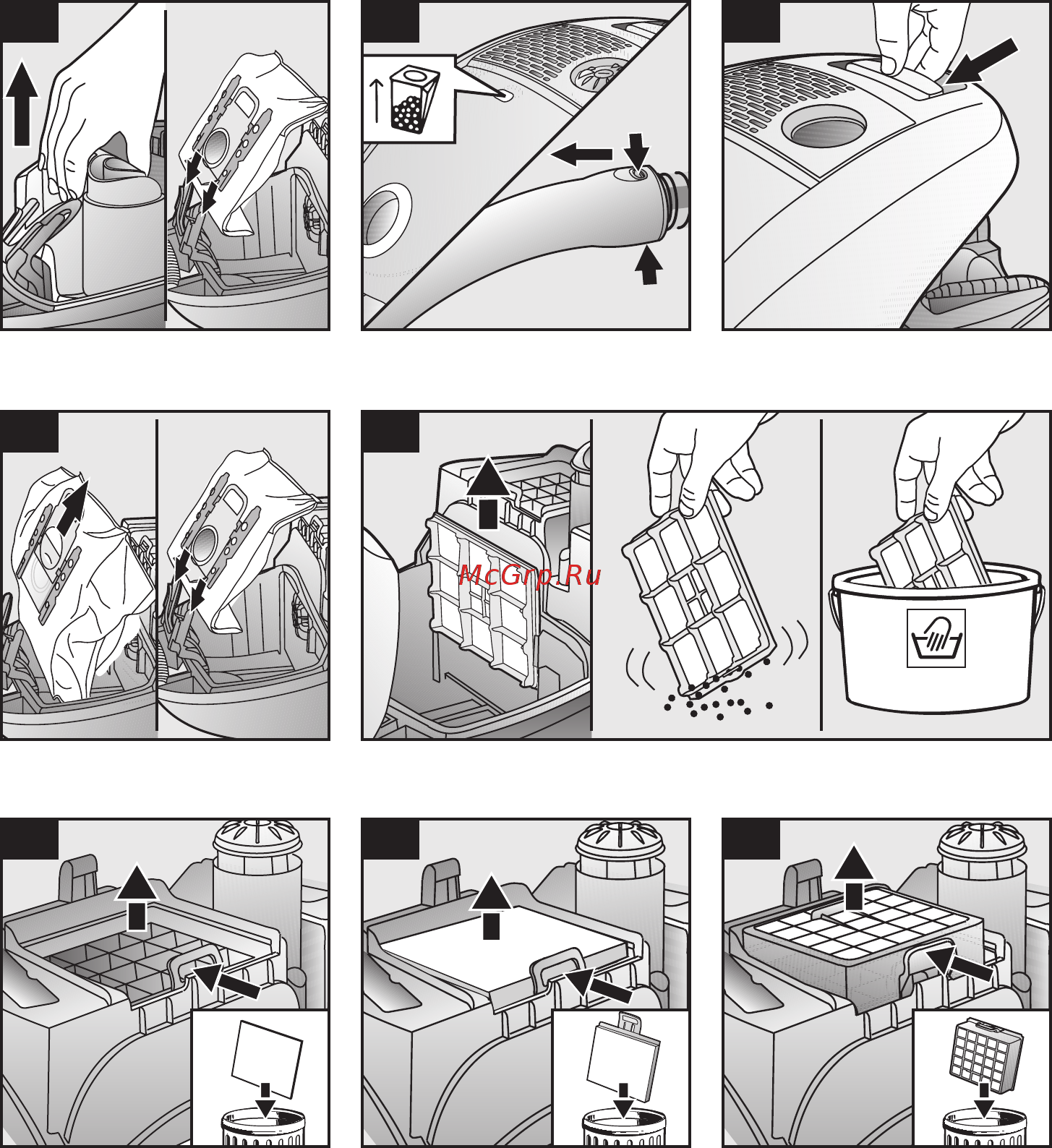 McGrp.Ru