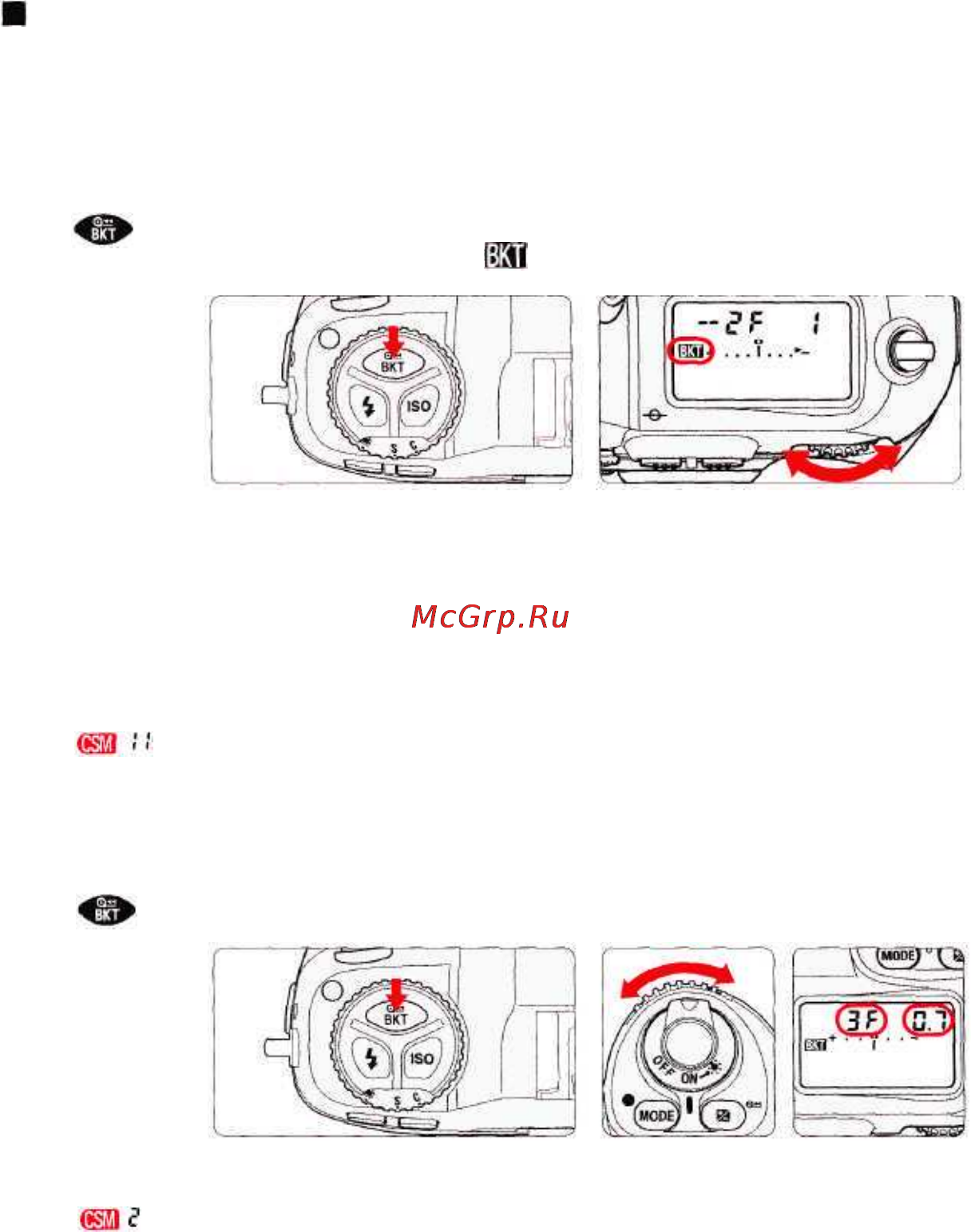 BKT

BKT

BKT

ISO

S C

--2F 1

BKT

McGrp.Ru

CSM 11

BKT

BKT

ISO

S C

OFF ON

MODE

MODE

3F 0.7

BKT

CSM 2