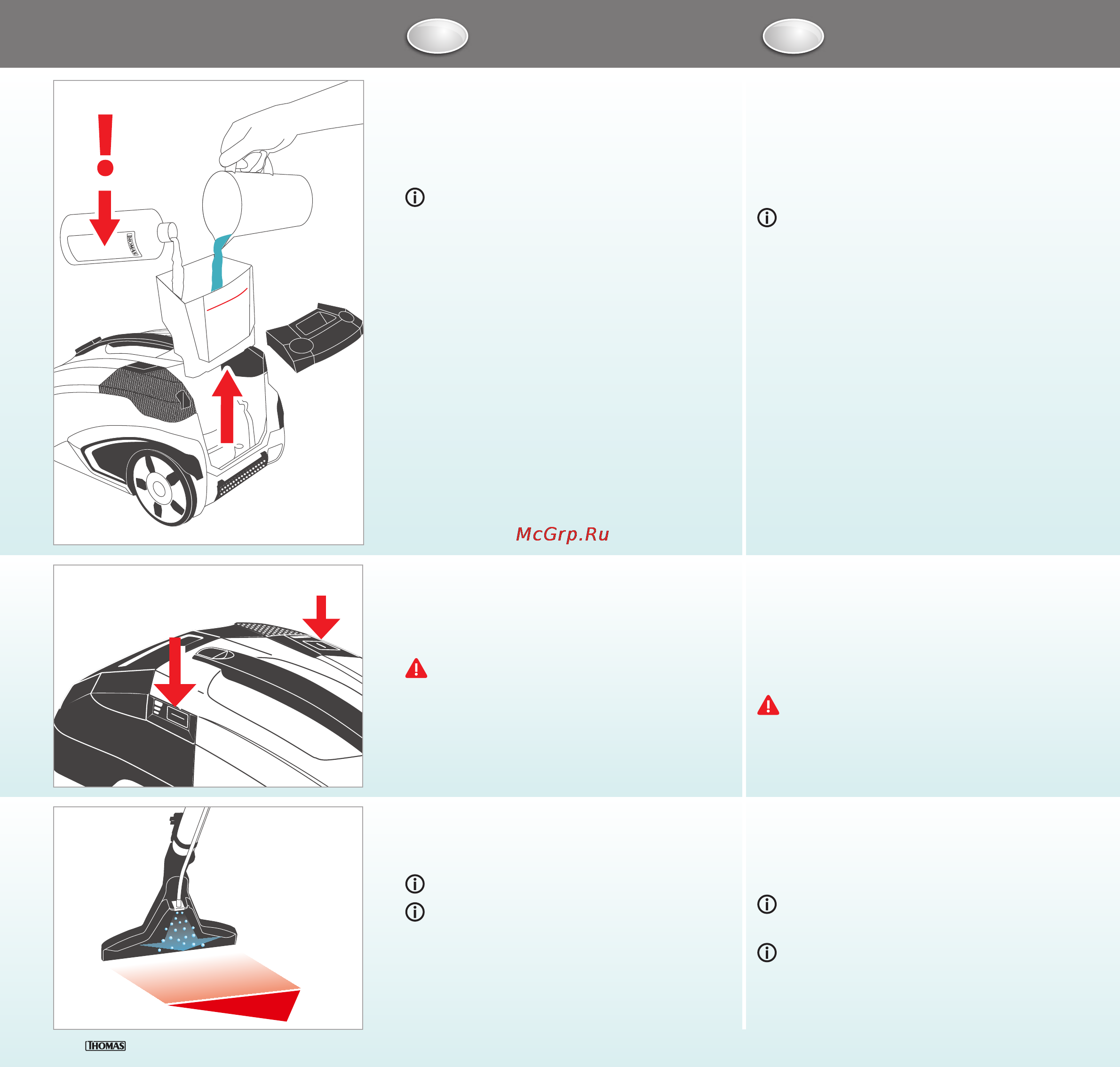 THOMAS

McGrp.Ru

THOMAS