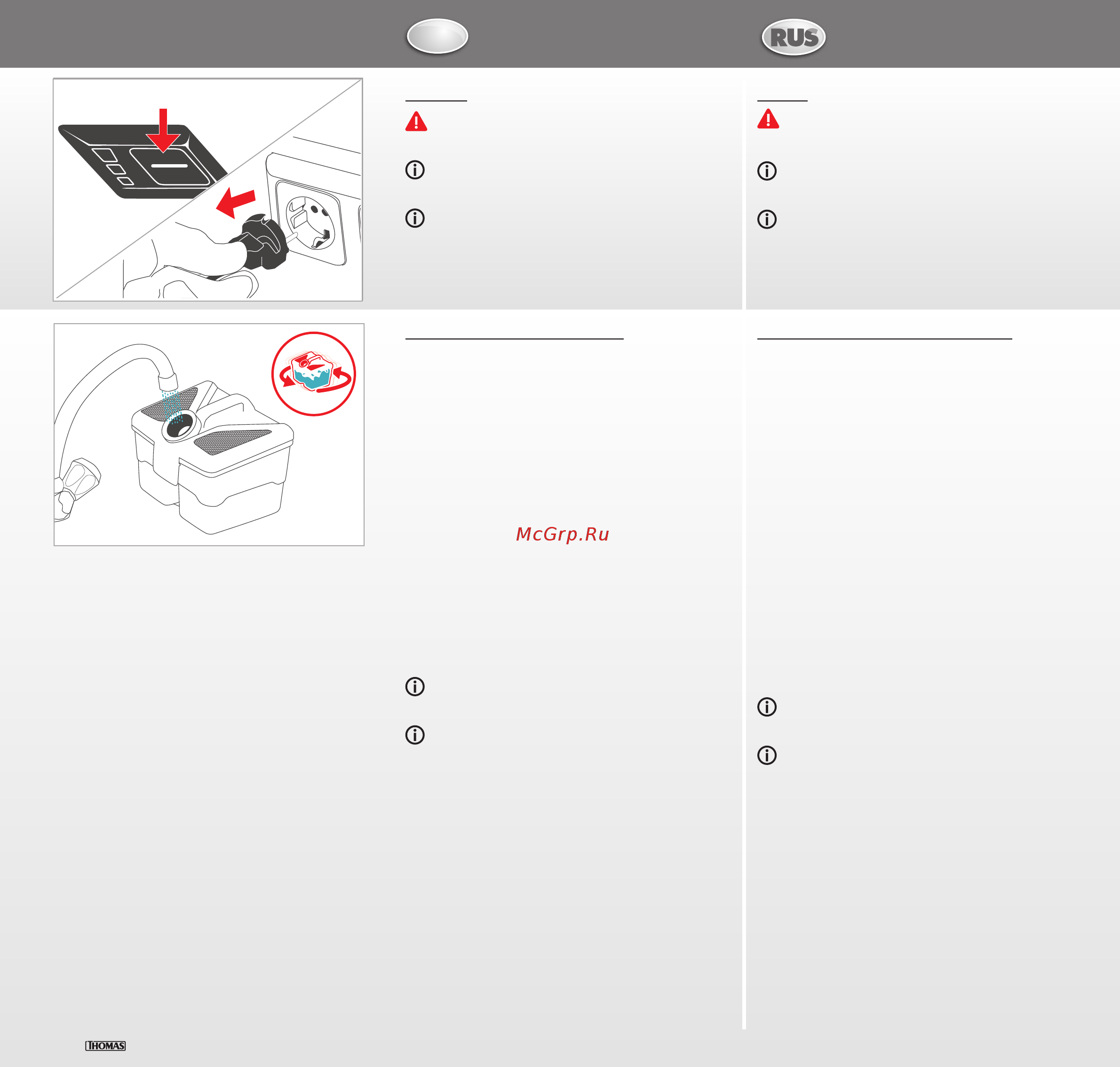 RUS

McGrp.Ru

THOMAS