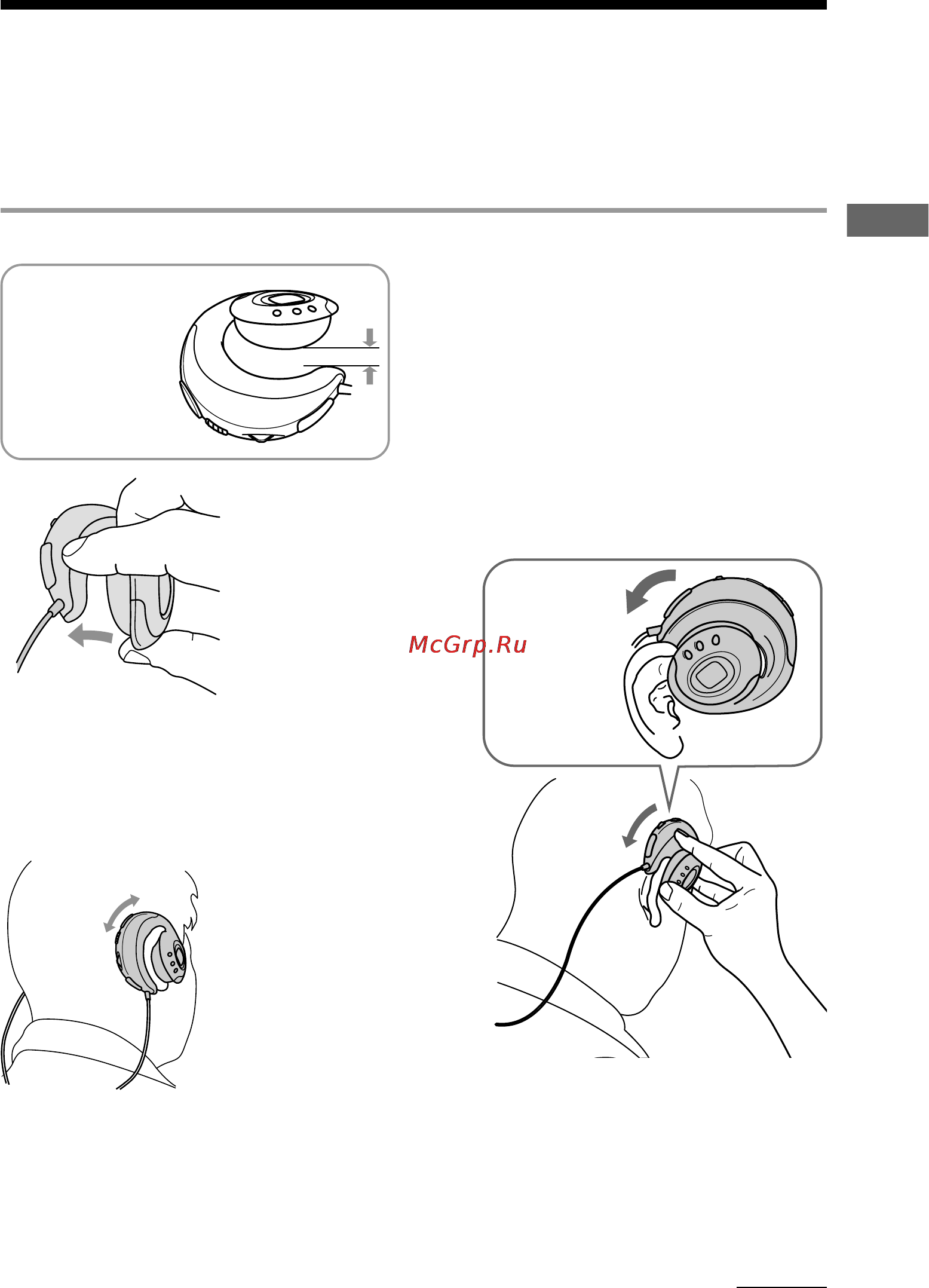 McGrp.Ru