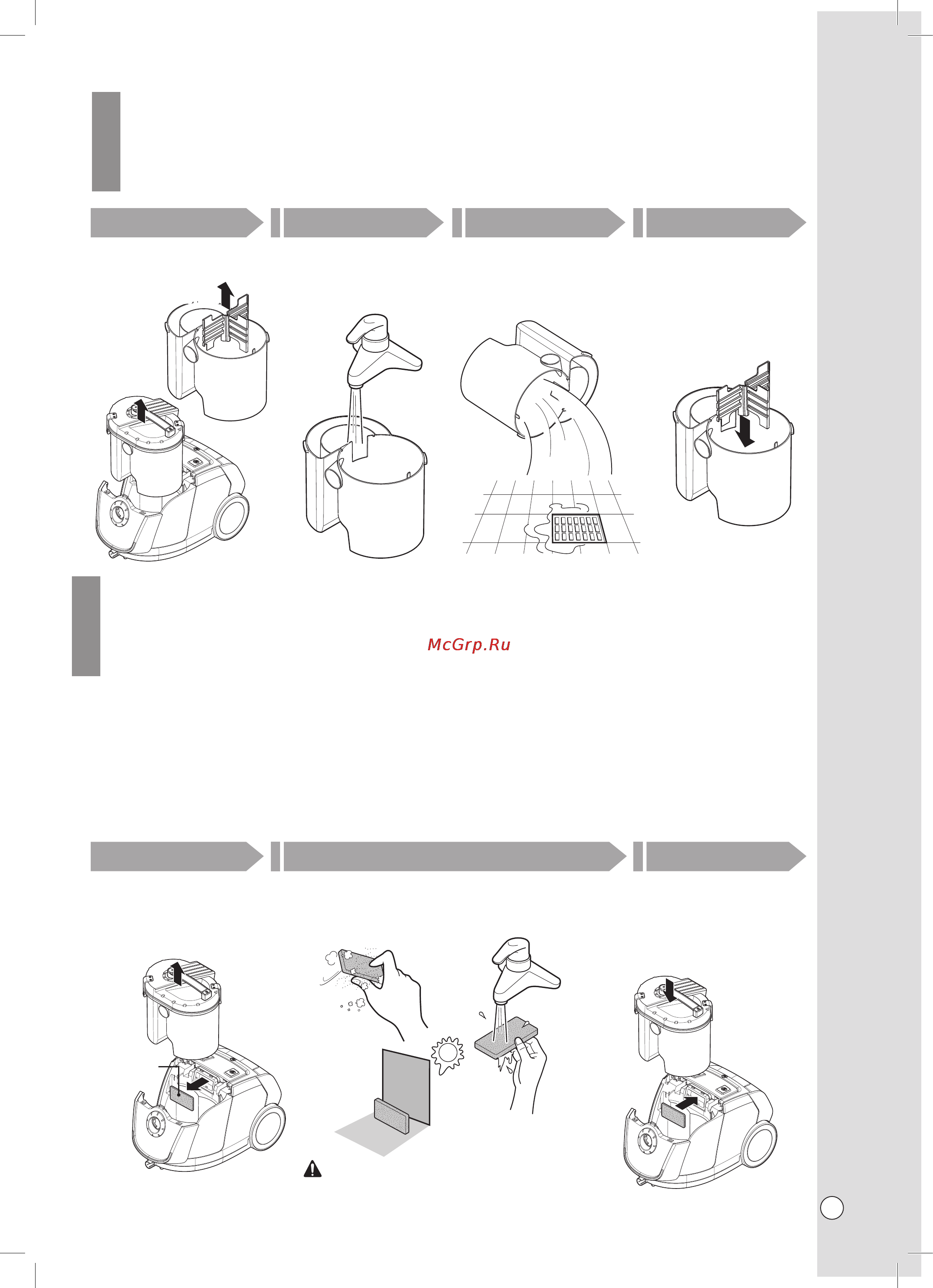 McGrp.Ru