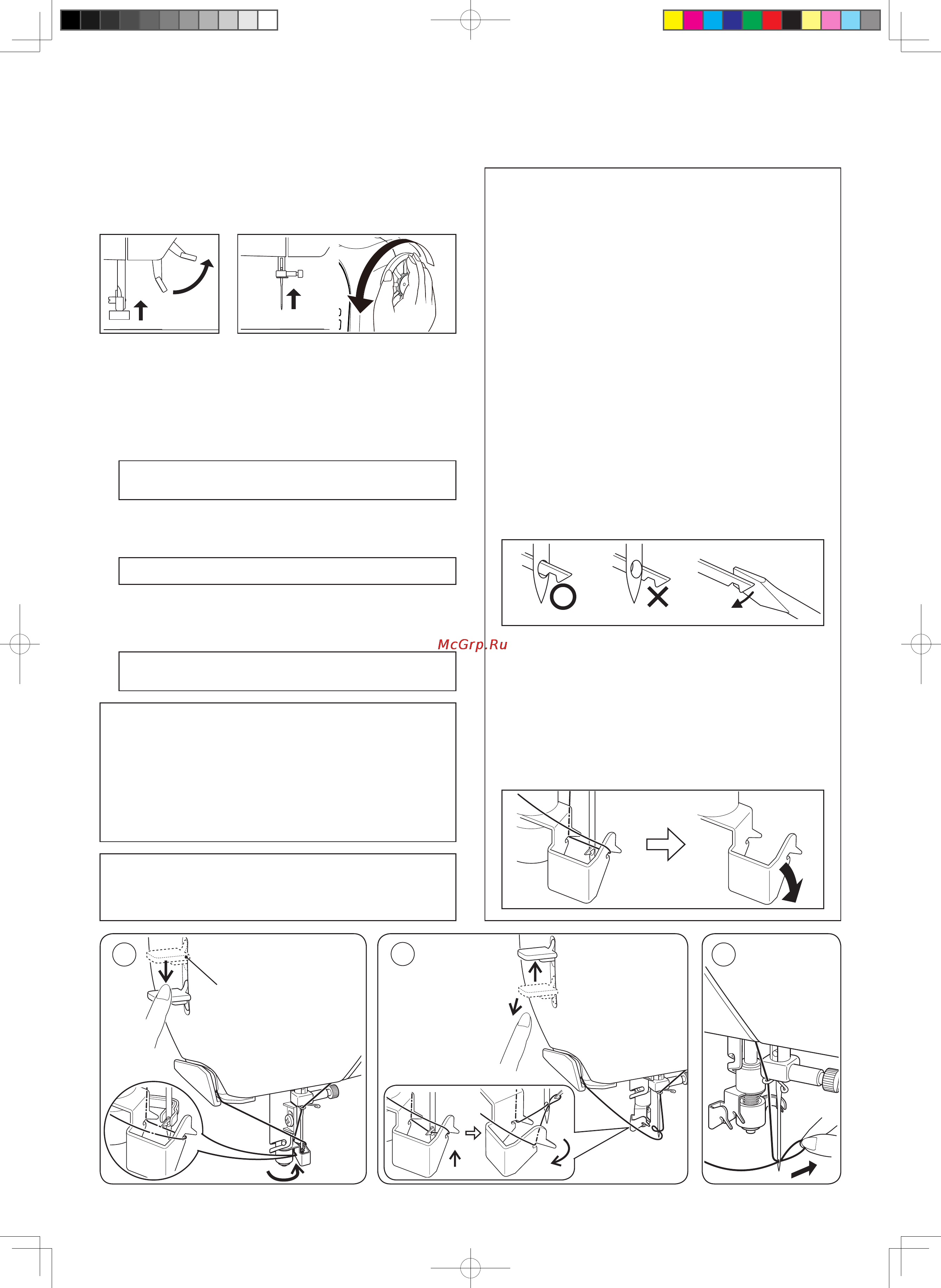 McGrp.Ru