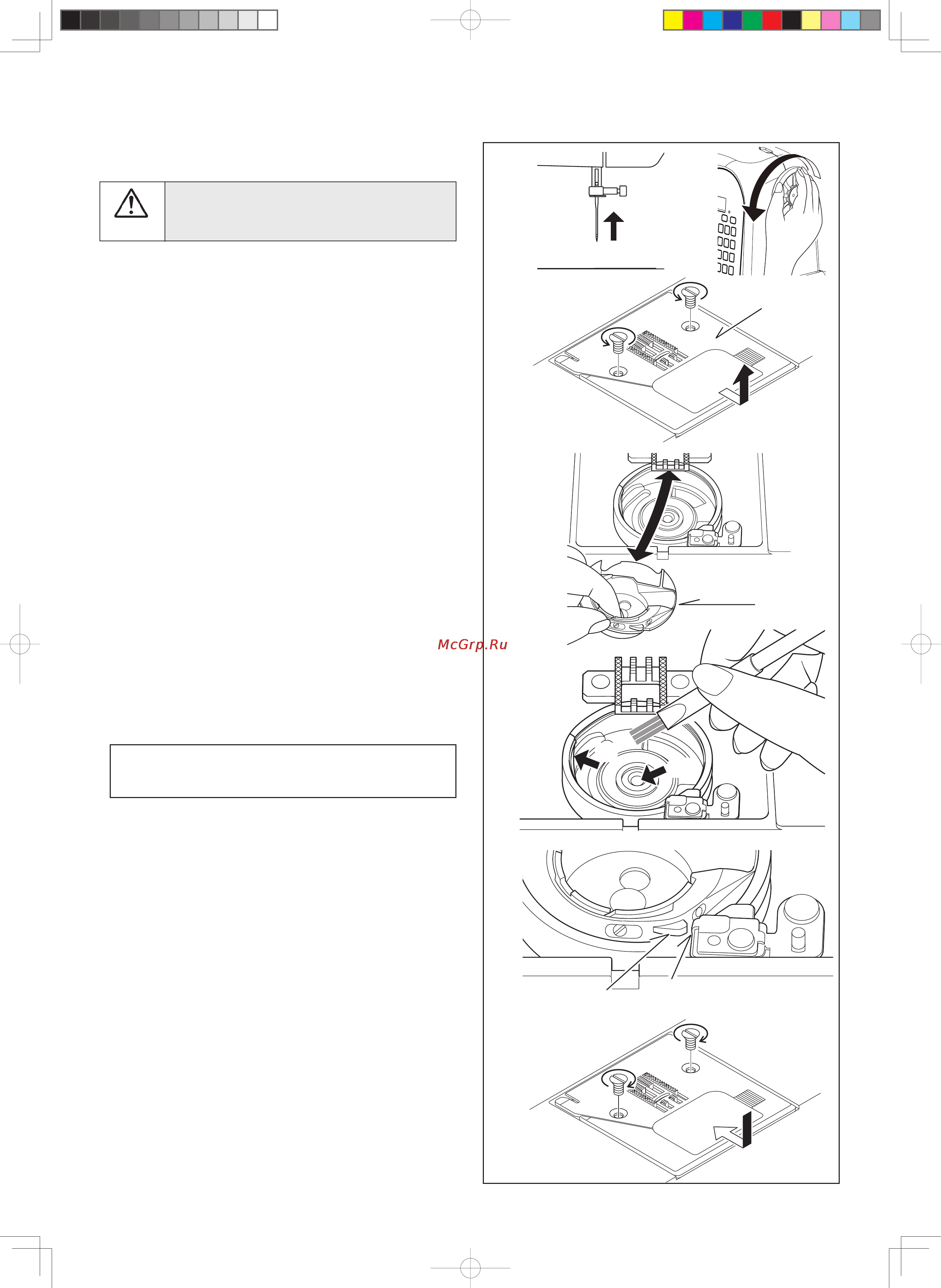 McGrp.Ru