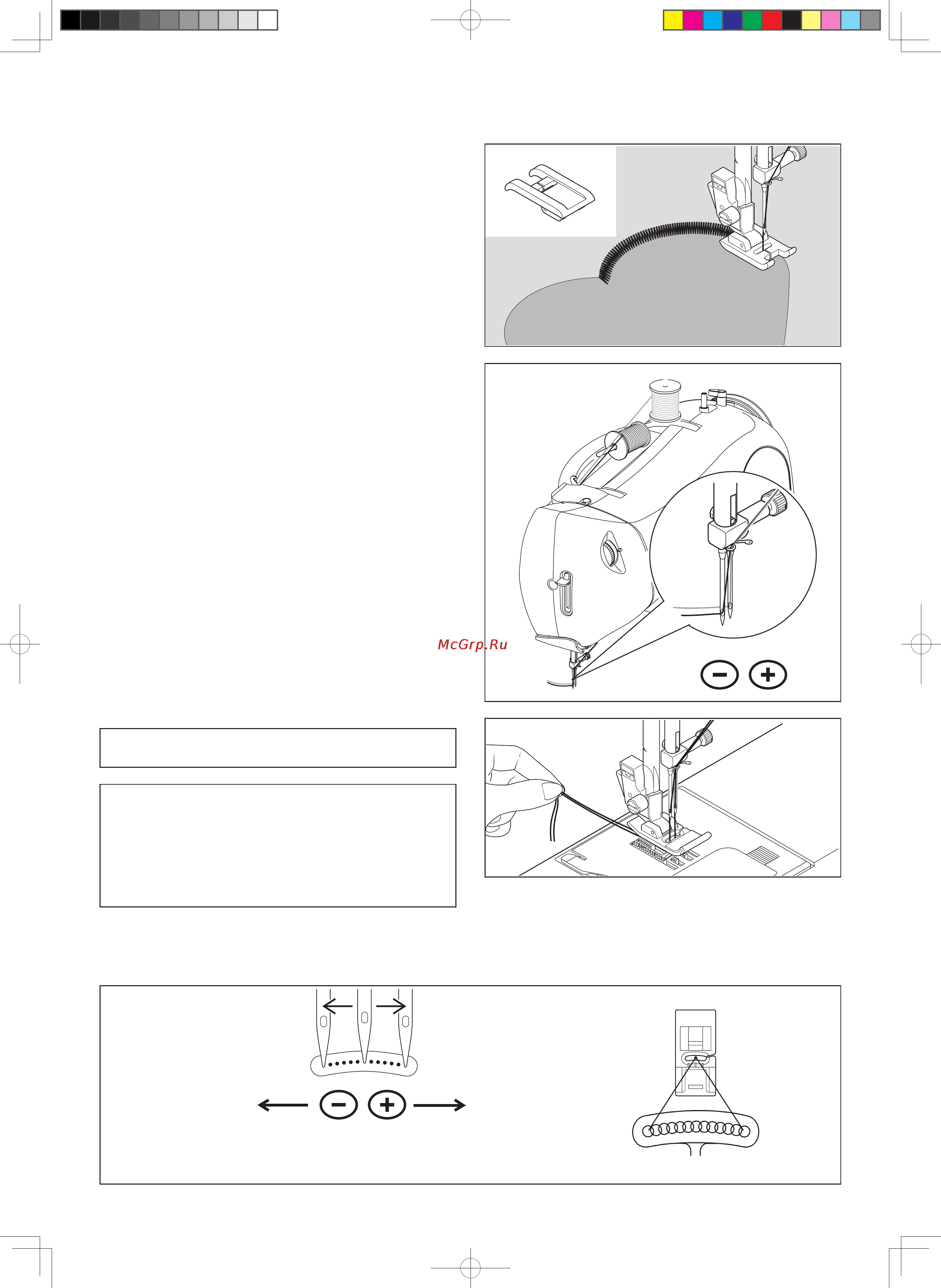 McGrp.Ru