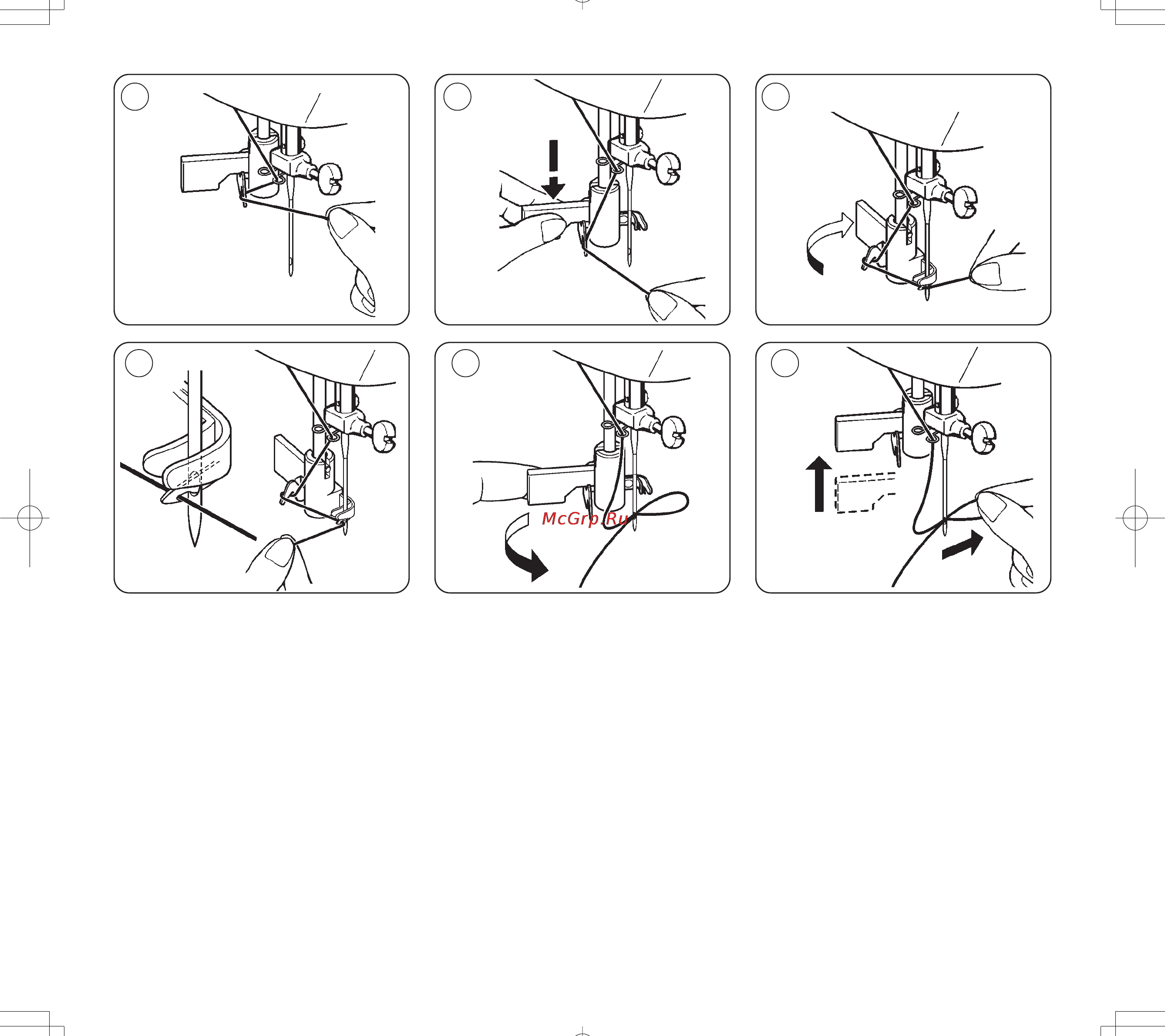 McGrp.Ru