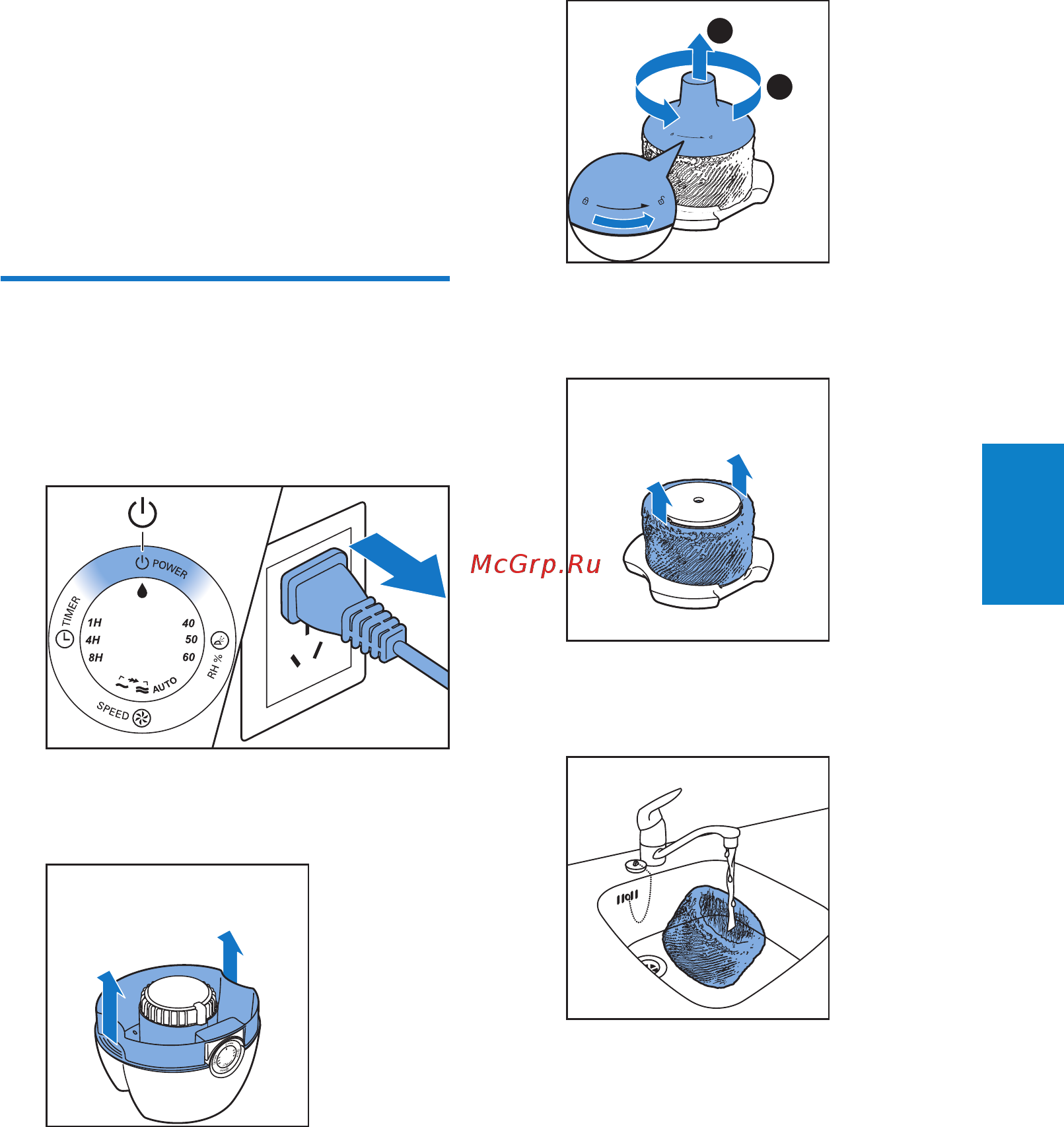 POWER
TIMER
1H
4H
8H
40
50
60
RH %
AUTO
SPEED
McGrp.Ru