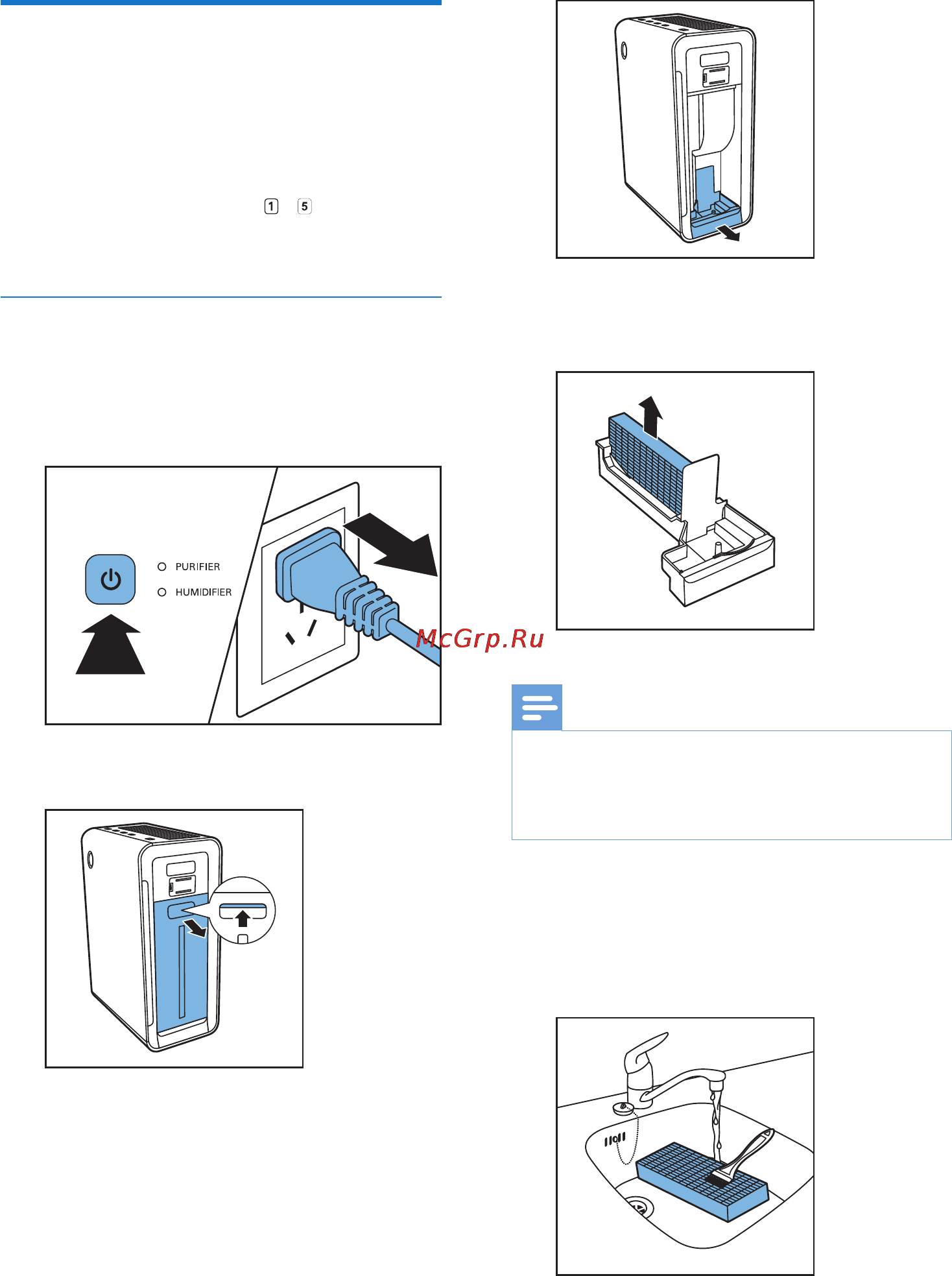 1 5

PURIFIER
HUMIDIFIER

McGrp.Ru