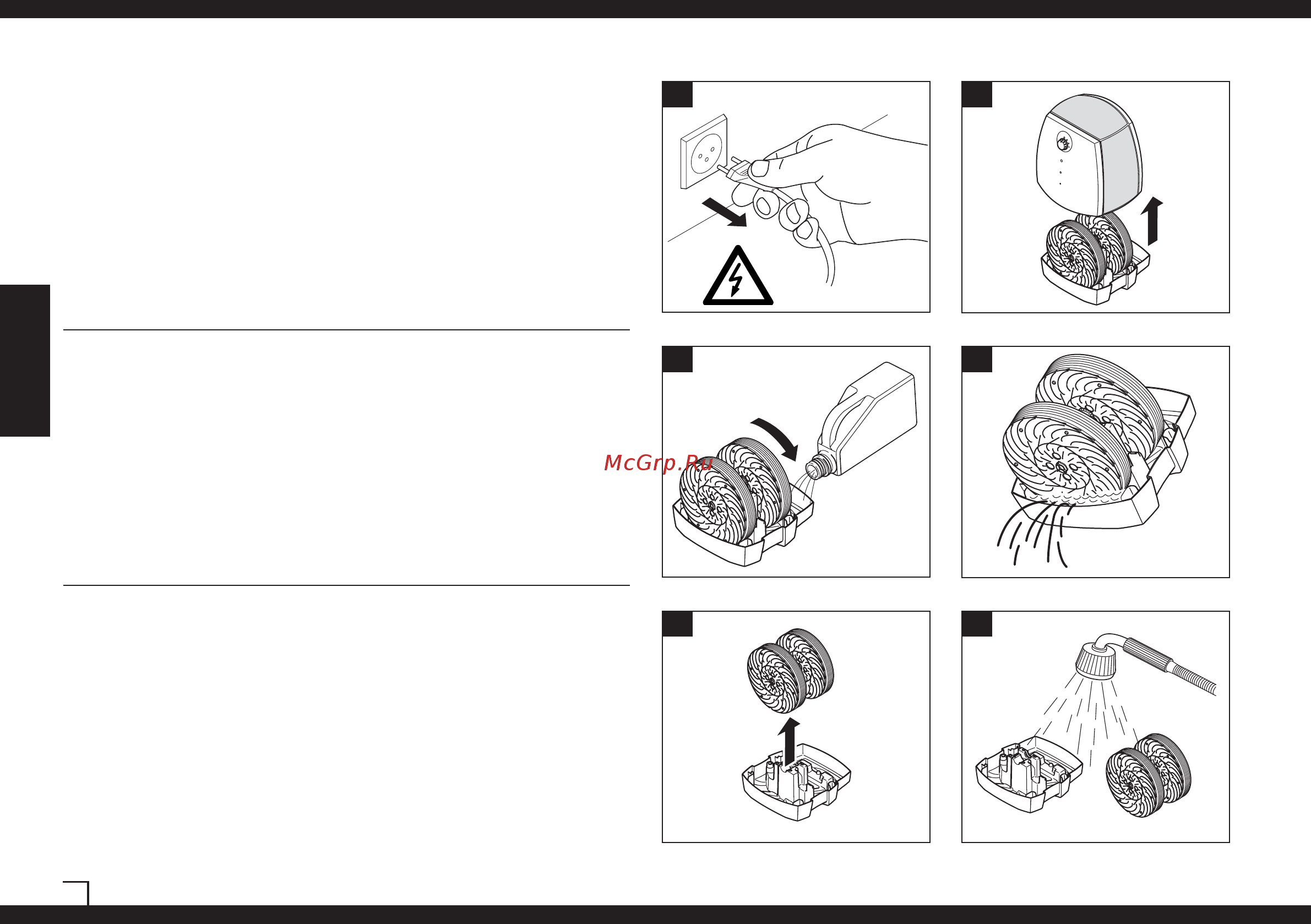 McGrp.Ru