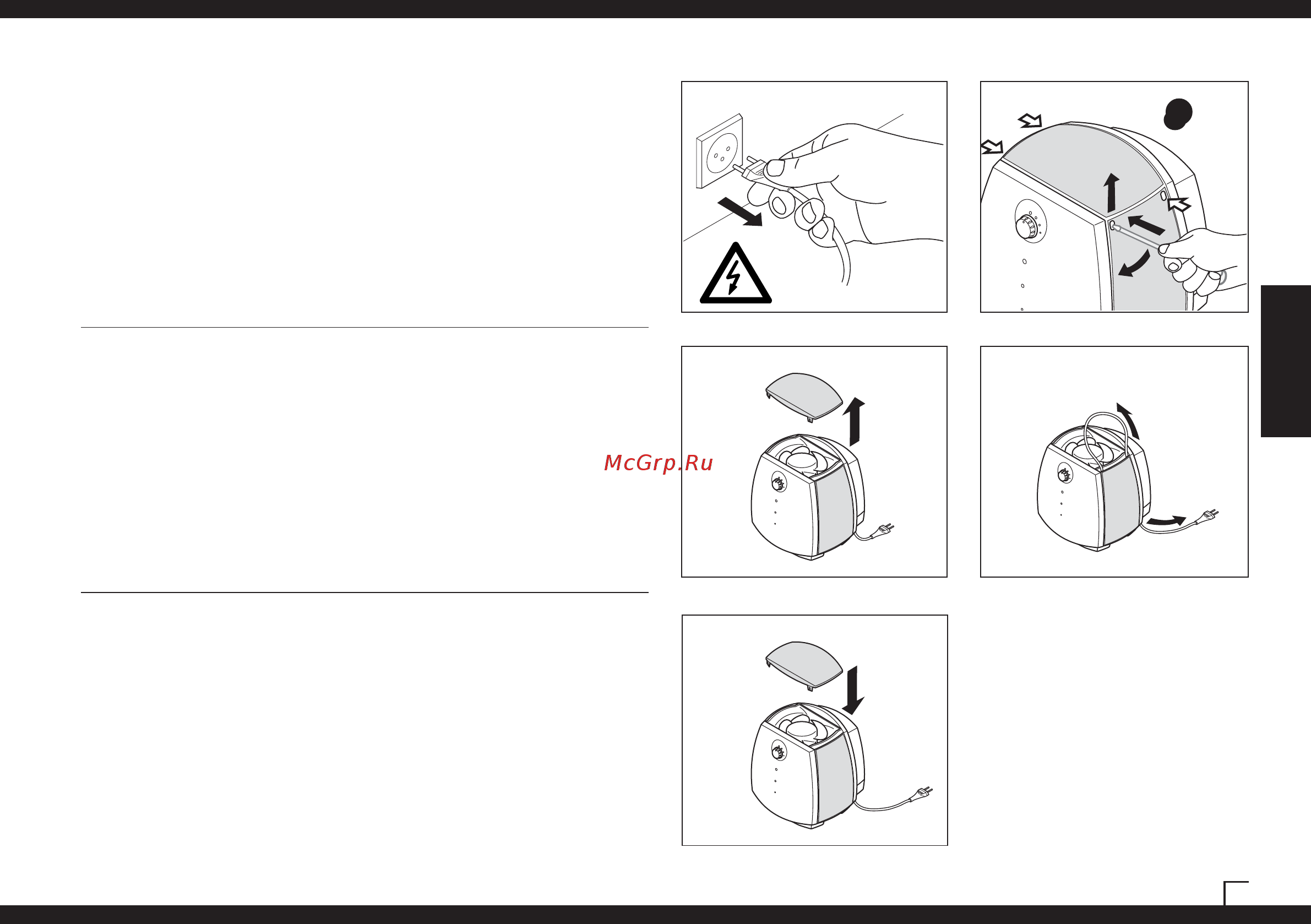 McGrp.Ru