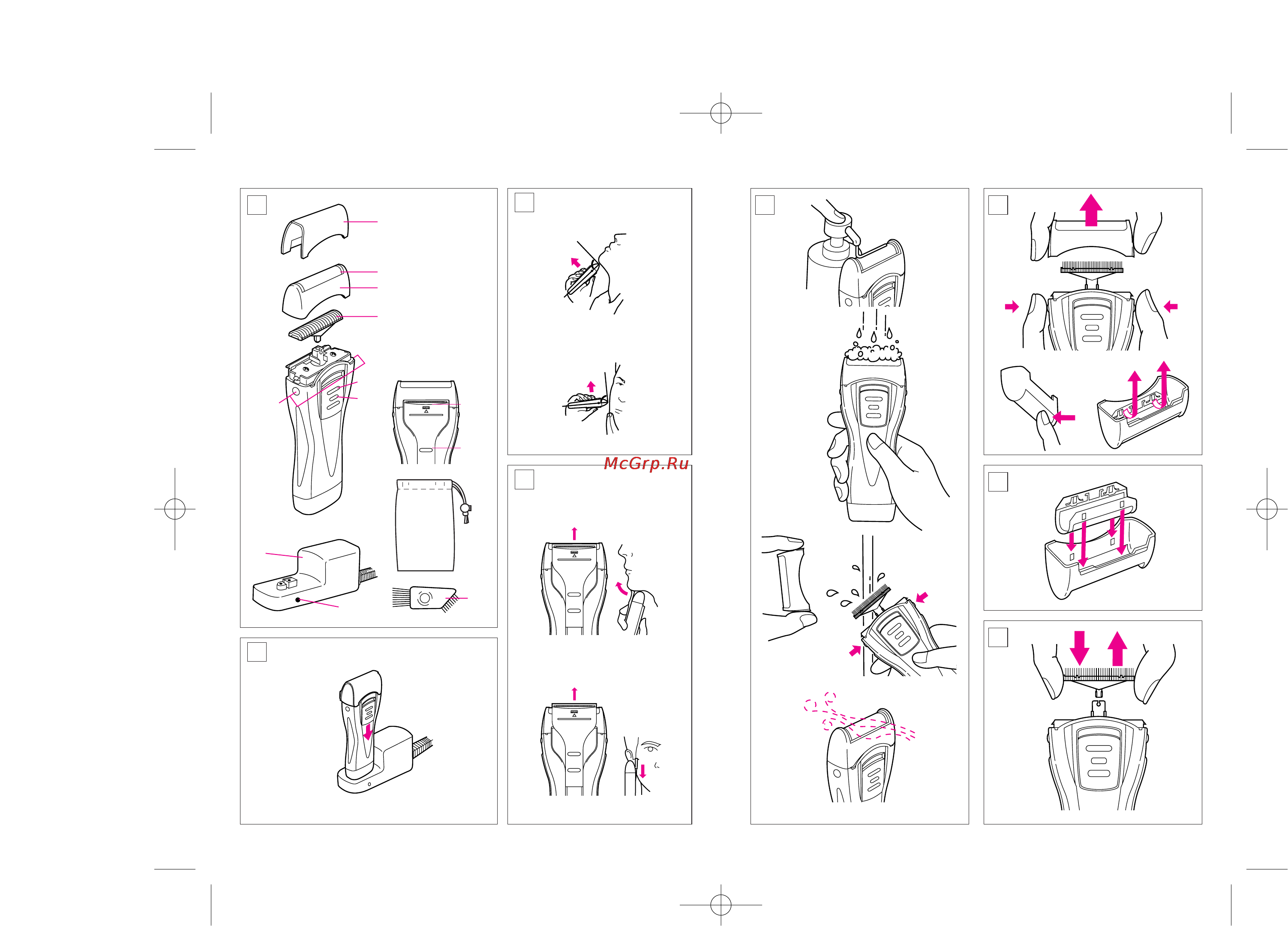 McGrp.Ru