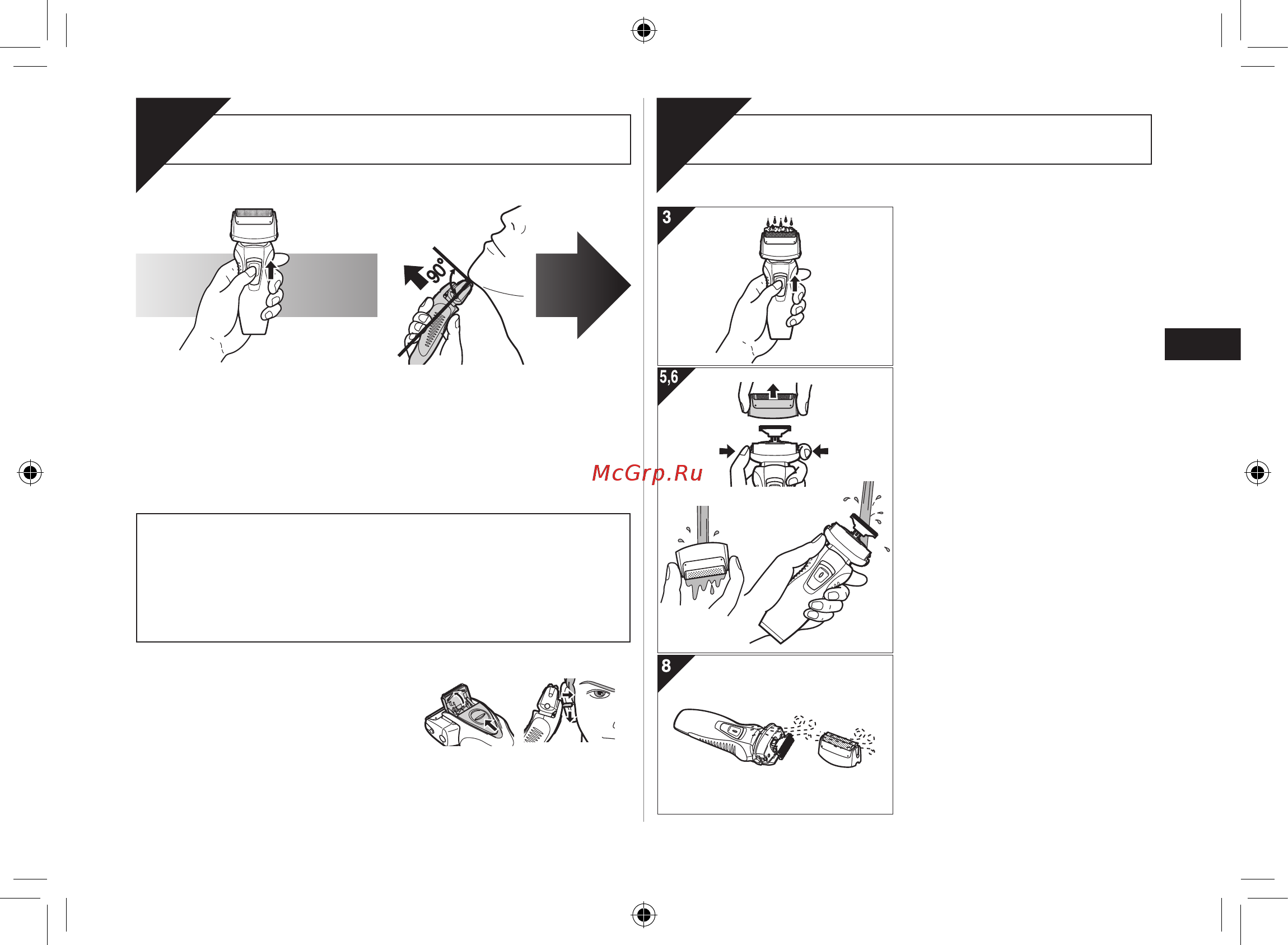 90°

3

5,6

McGrp.Ru

8