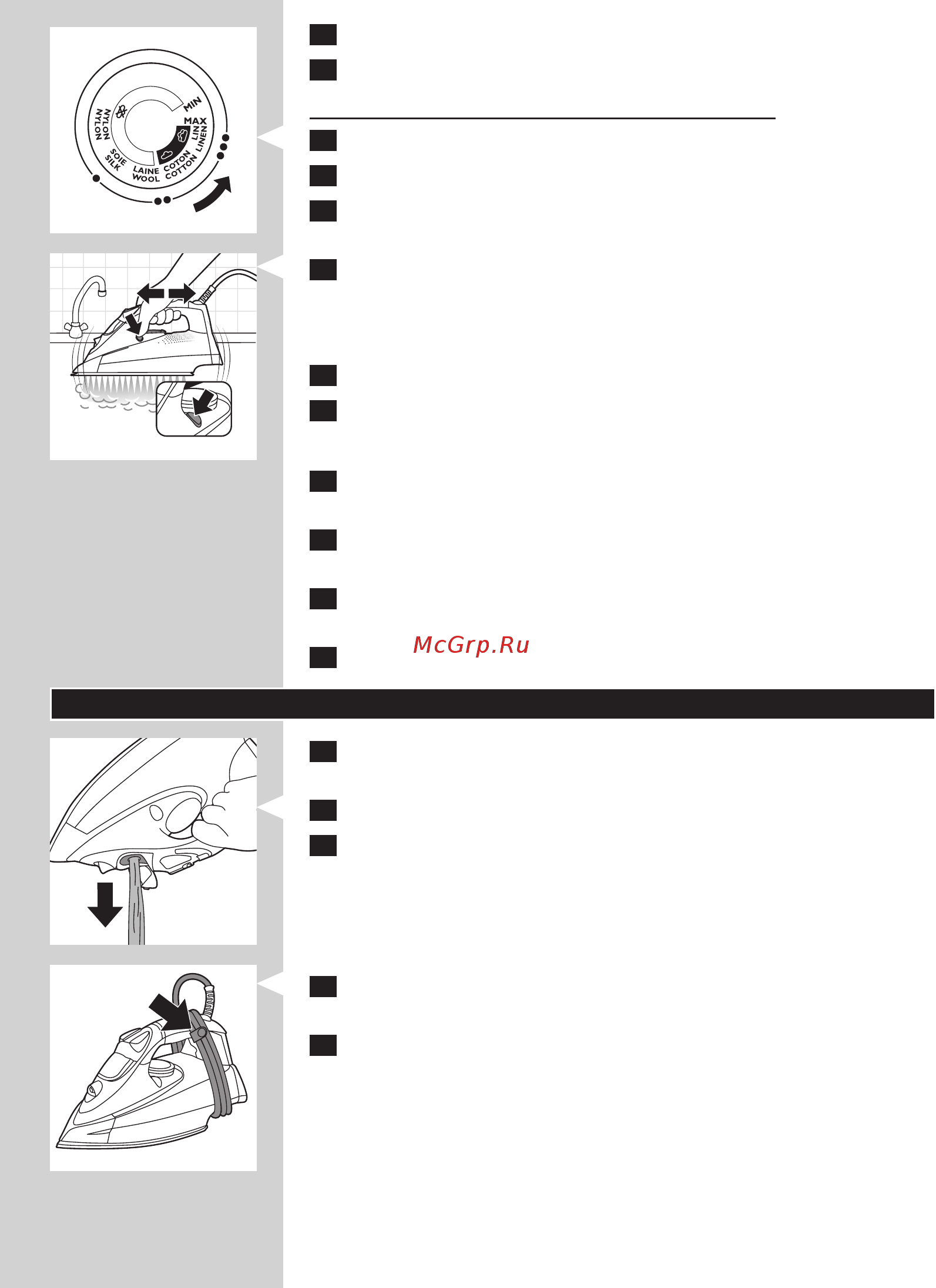 MIN
MAX
LIN
LINEN
COTON
COTTON
LAINE
WOOL
SOIE
SILK
NYLON
NYLON

McGrp.Ru