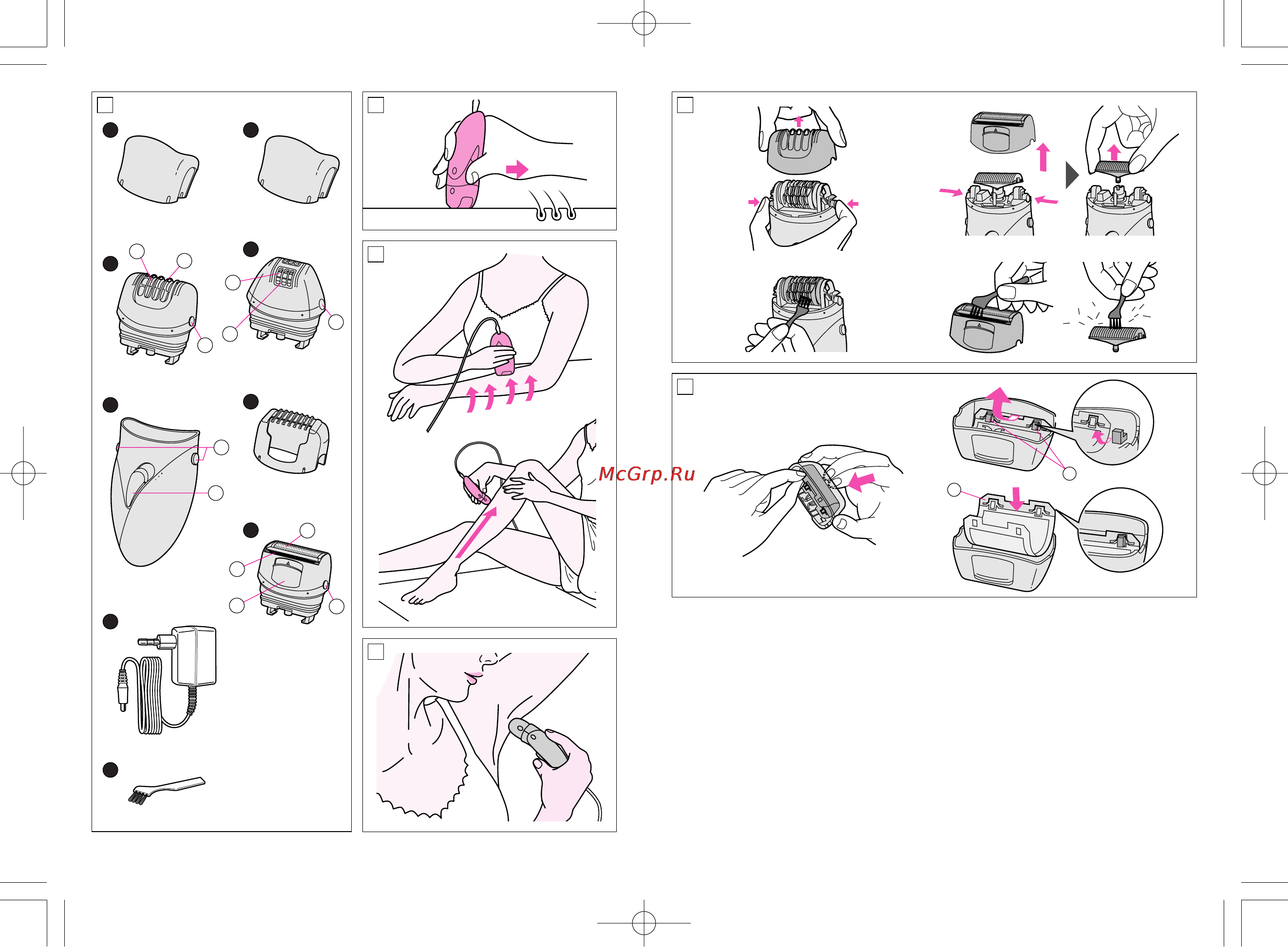 McGrp.Ru