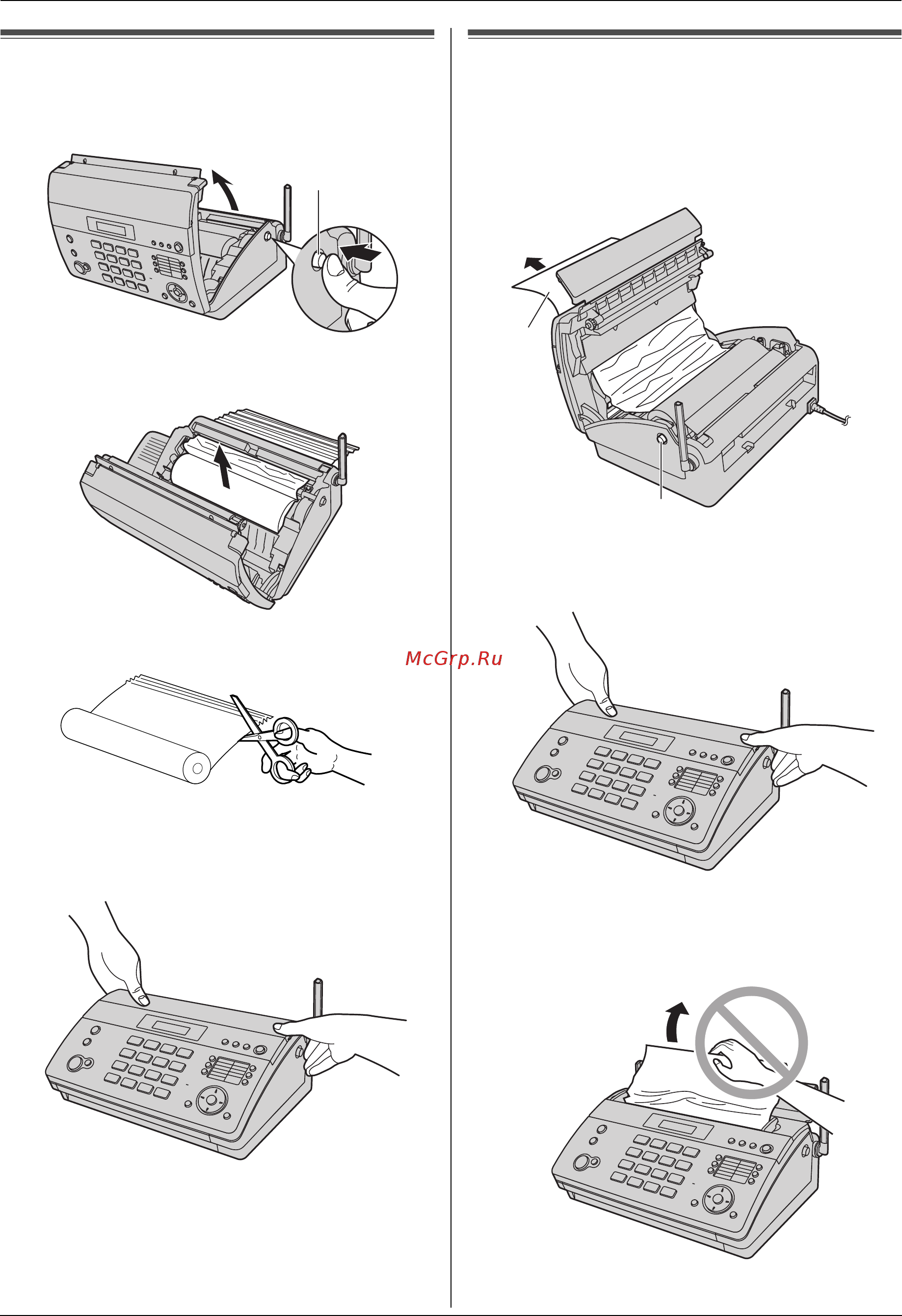 McGrp.Ru