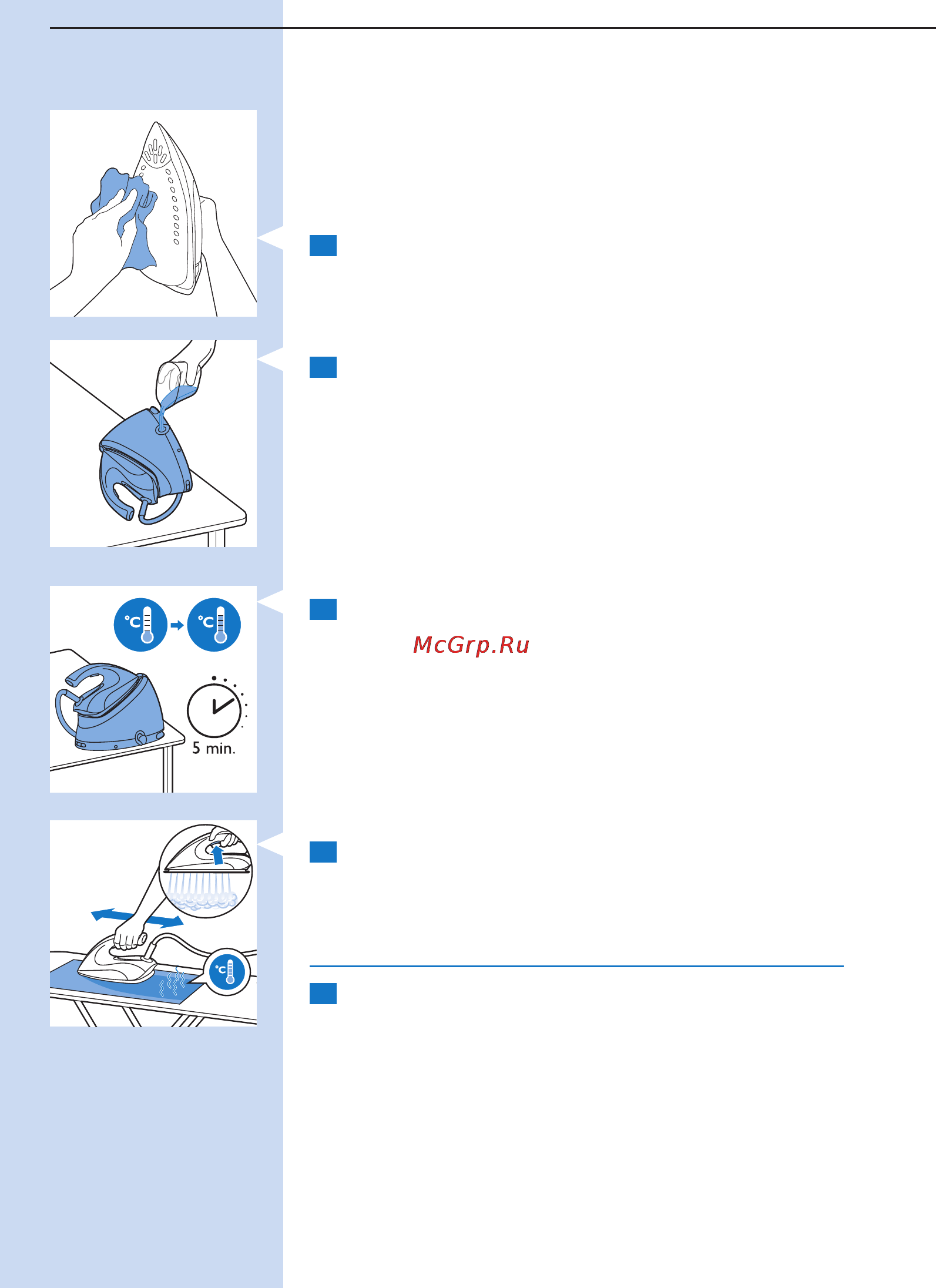 °C
°C
5 min.
McGrp.Ru
°C