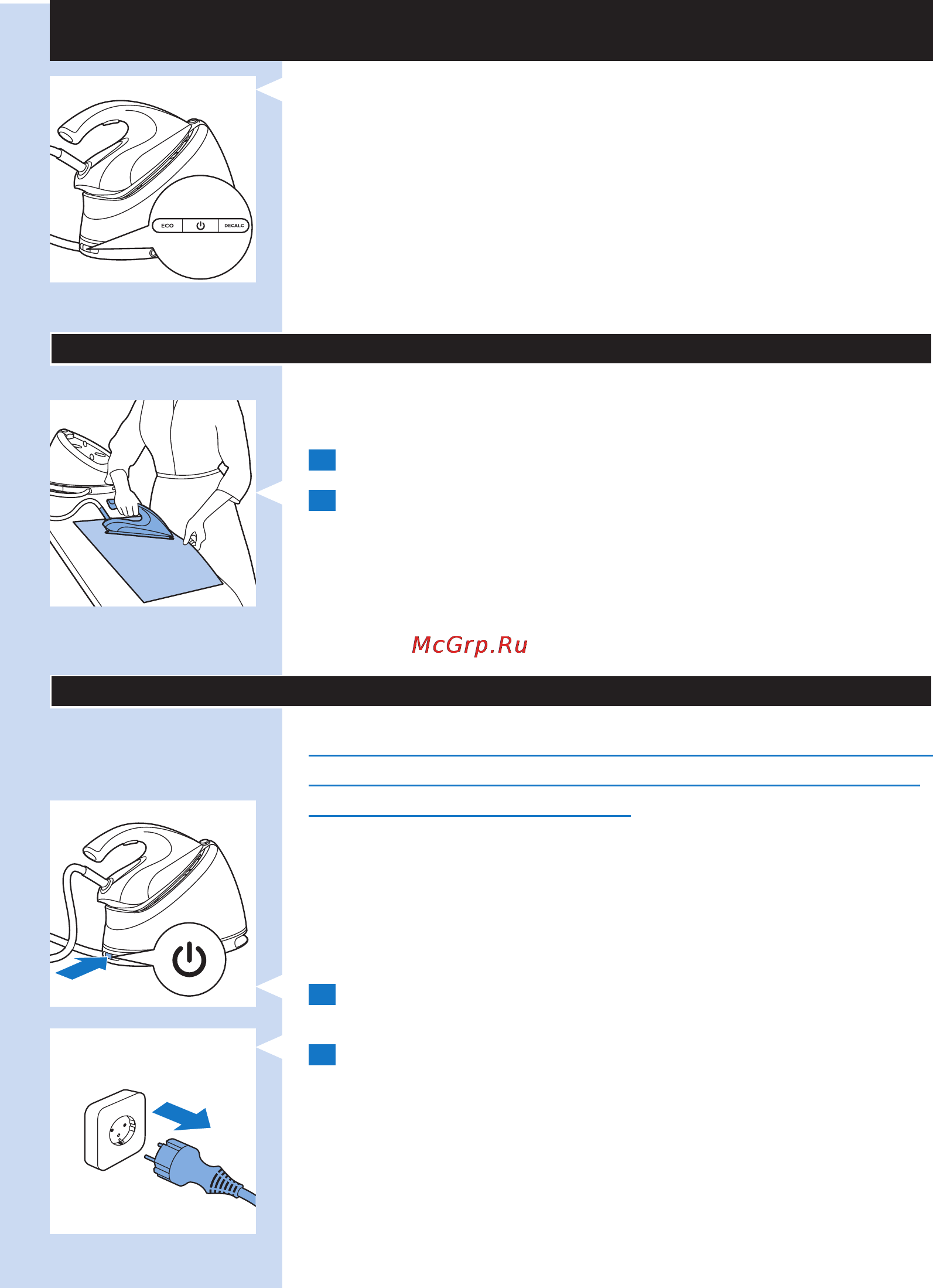 ECO
DECALC

McGrp.Ru