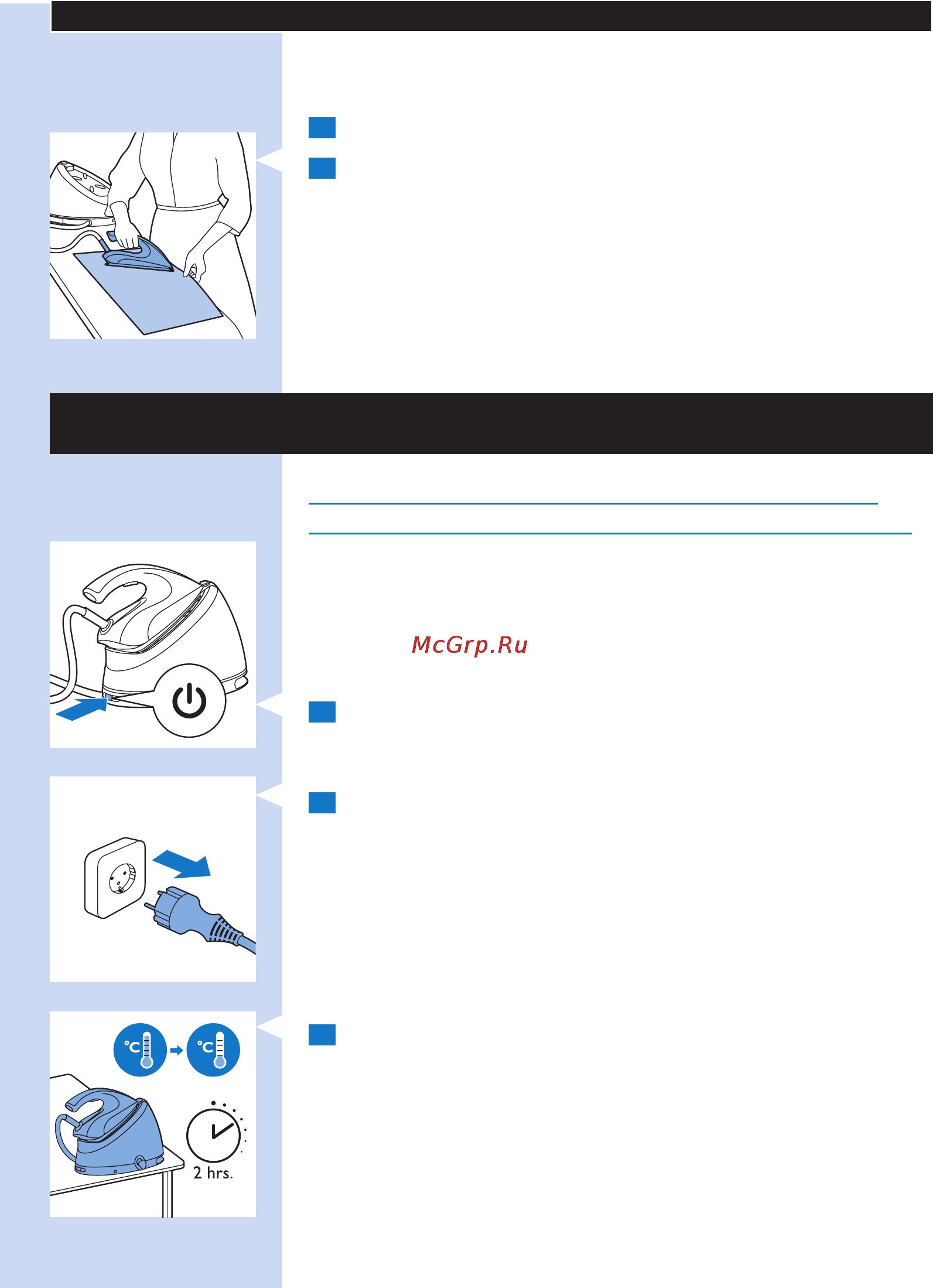 McGrp.Ru

°C

°C

2 hrs.