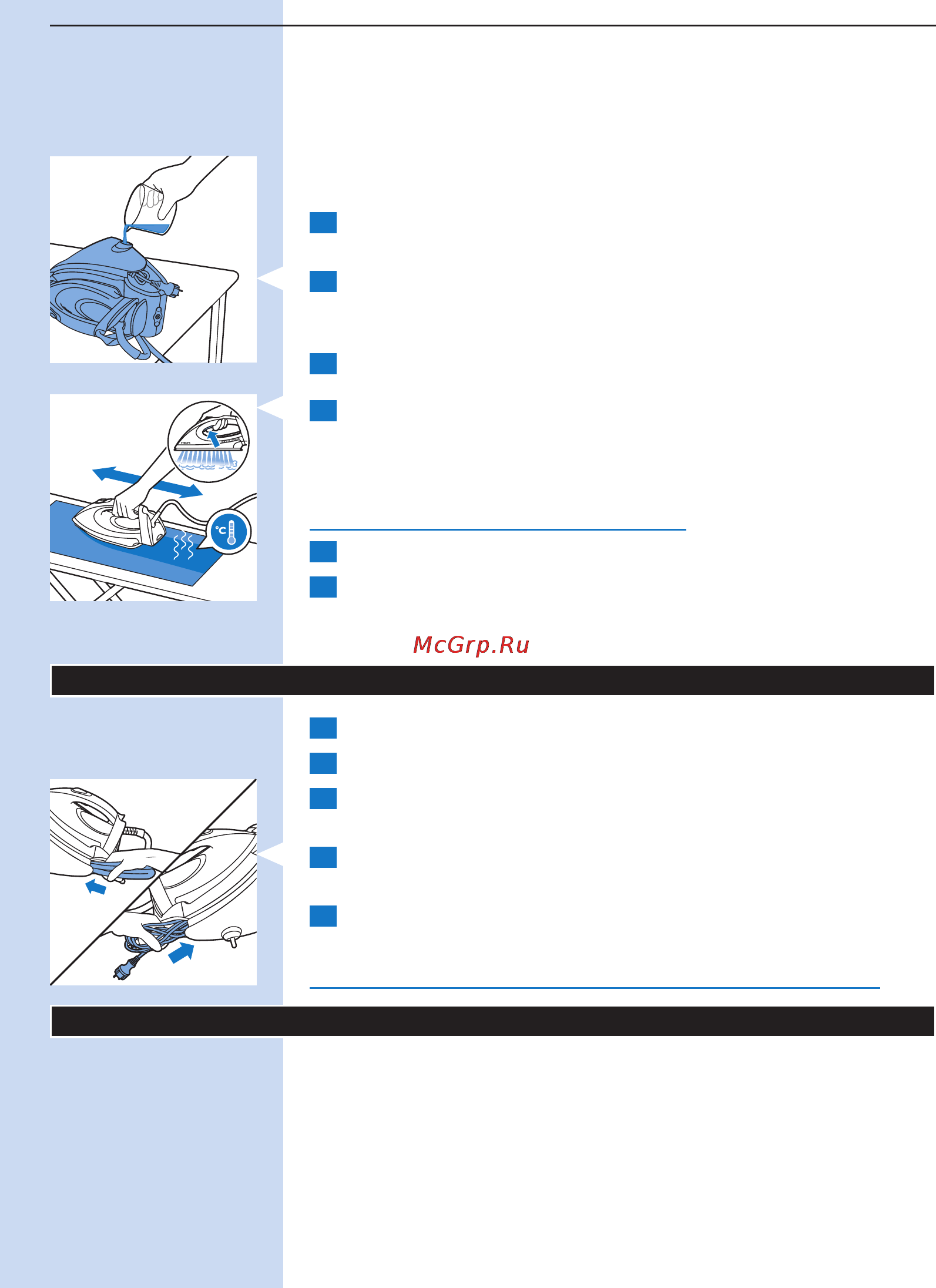 °C

McGrp.Ru