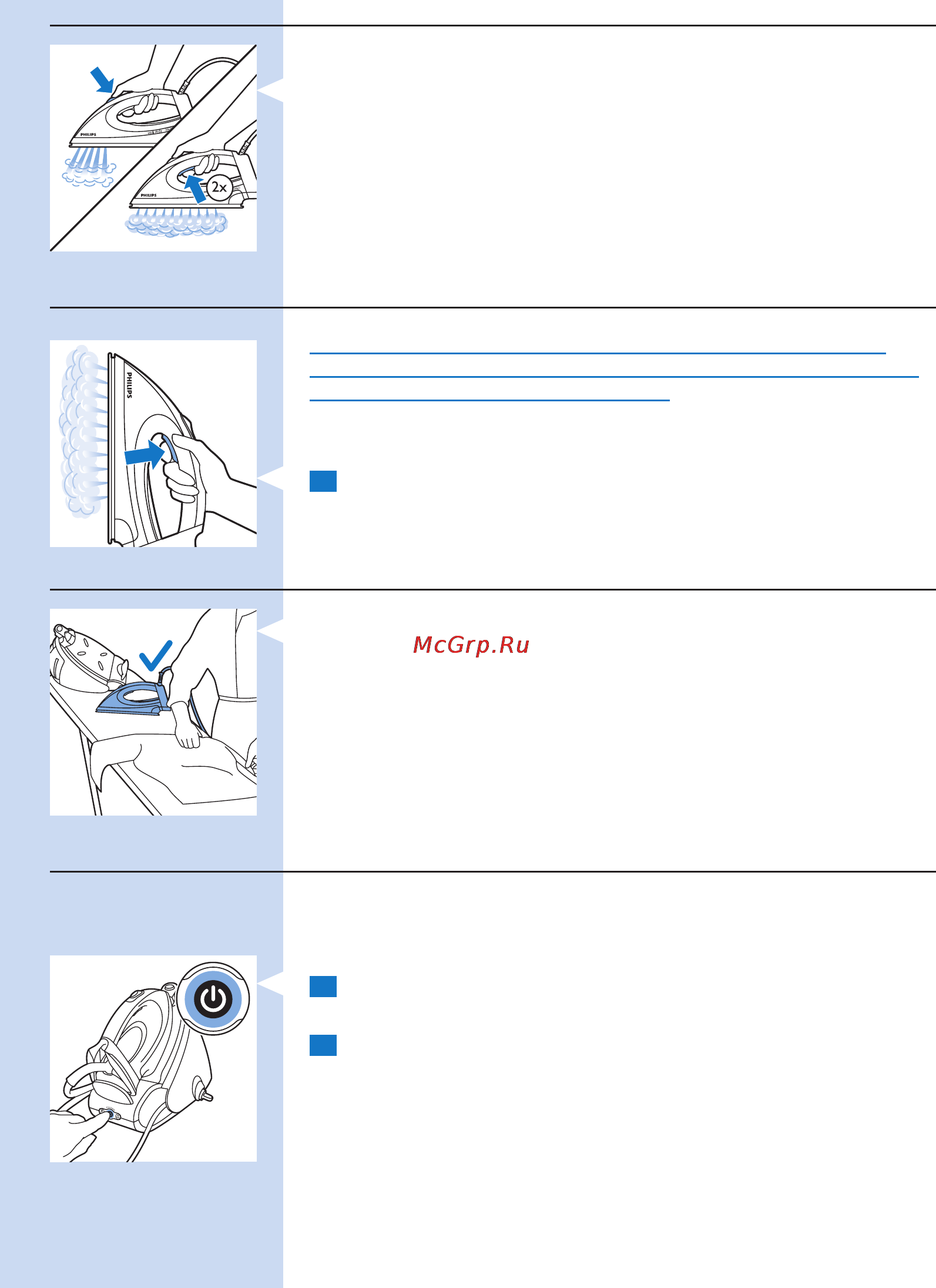 PHILIPS

PHILIPS

2x

PHILIPS

McGrp.Ru