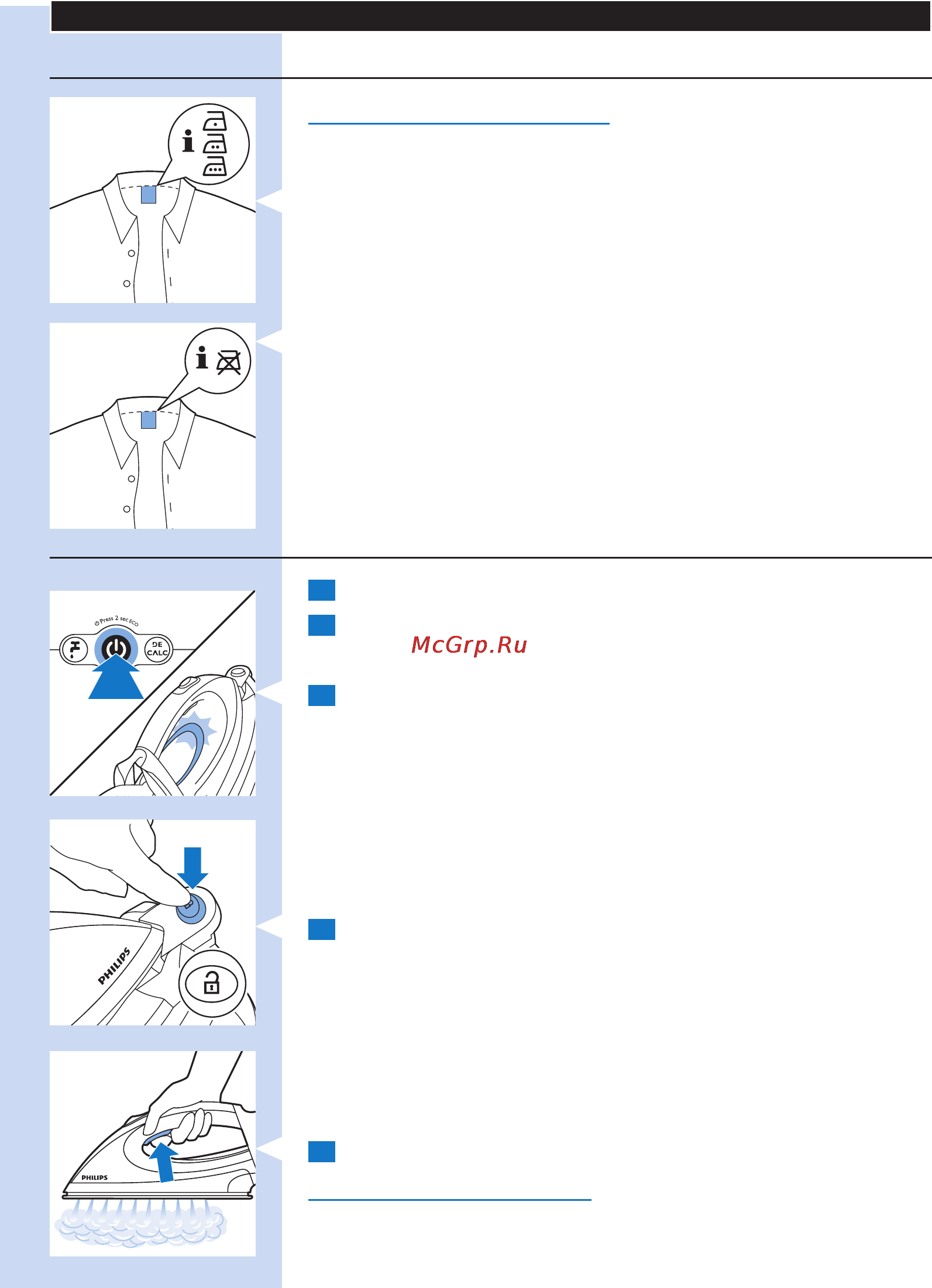 Press 2 sec ECO

DE CALC

McGrp.Ru

PHILIPS

PHILIPS