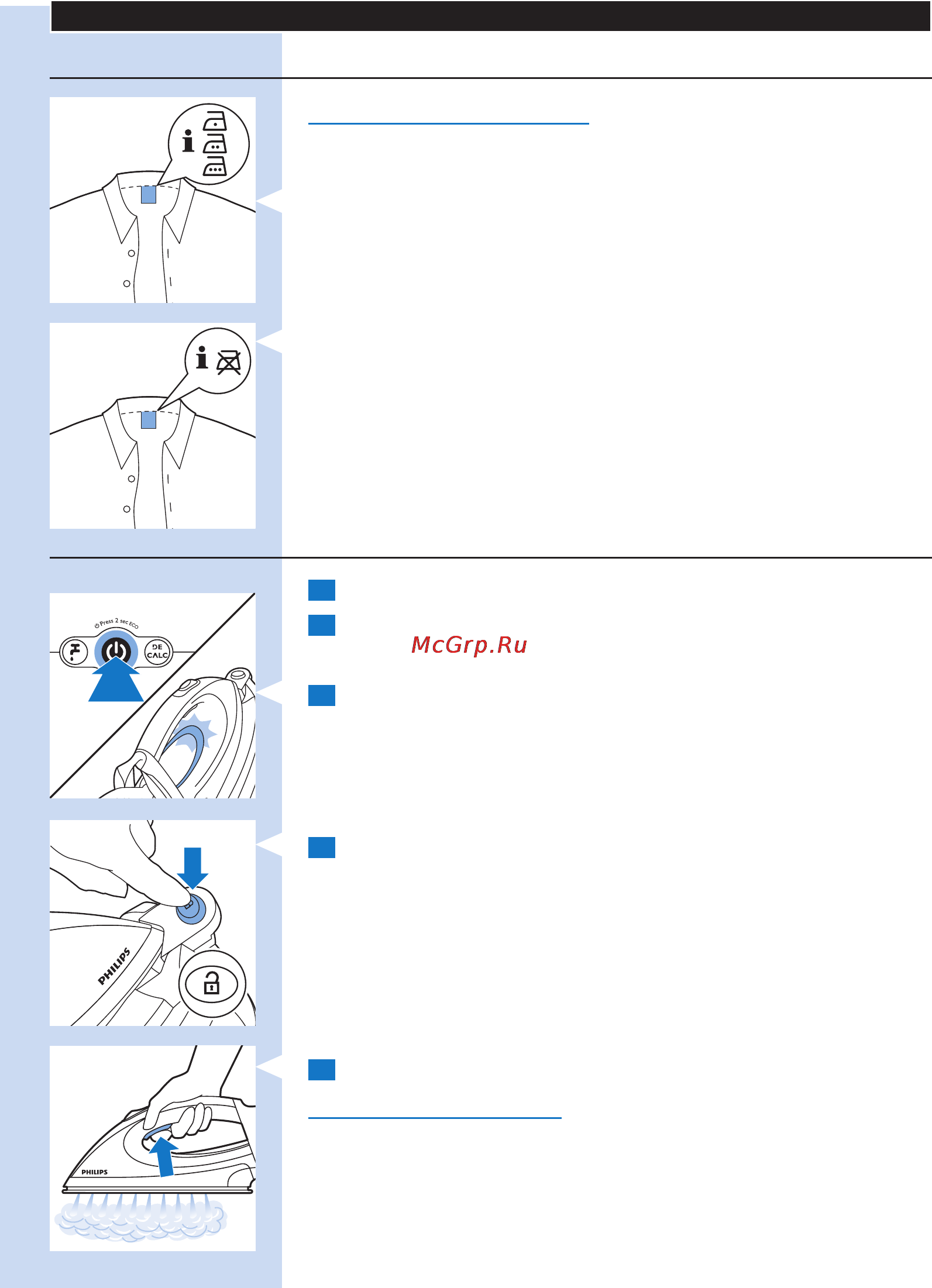 Press 2 sec ECO

DE CALC

McGrp.Ru

PHILIPS

PHILIPS