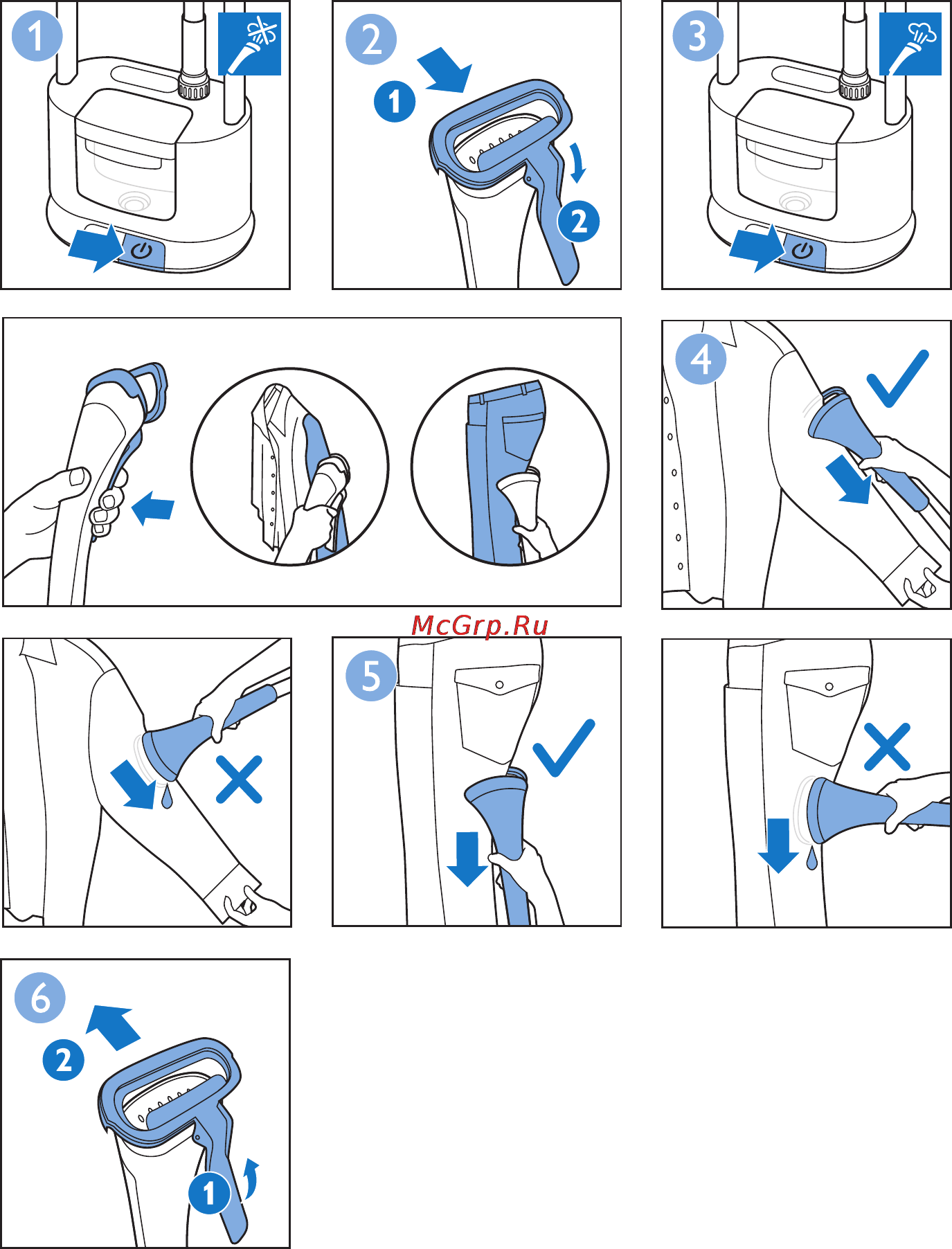 1

2

1

2

3

4

McGrp.Ru

5

6

2

1