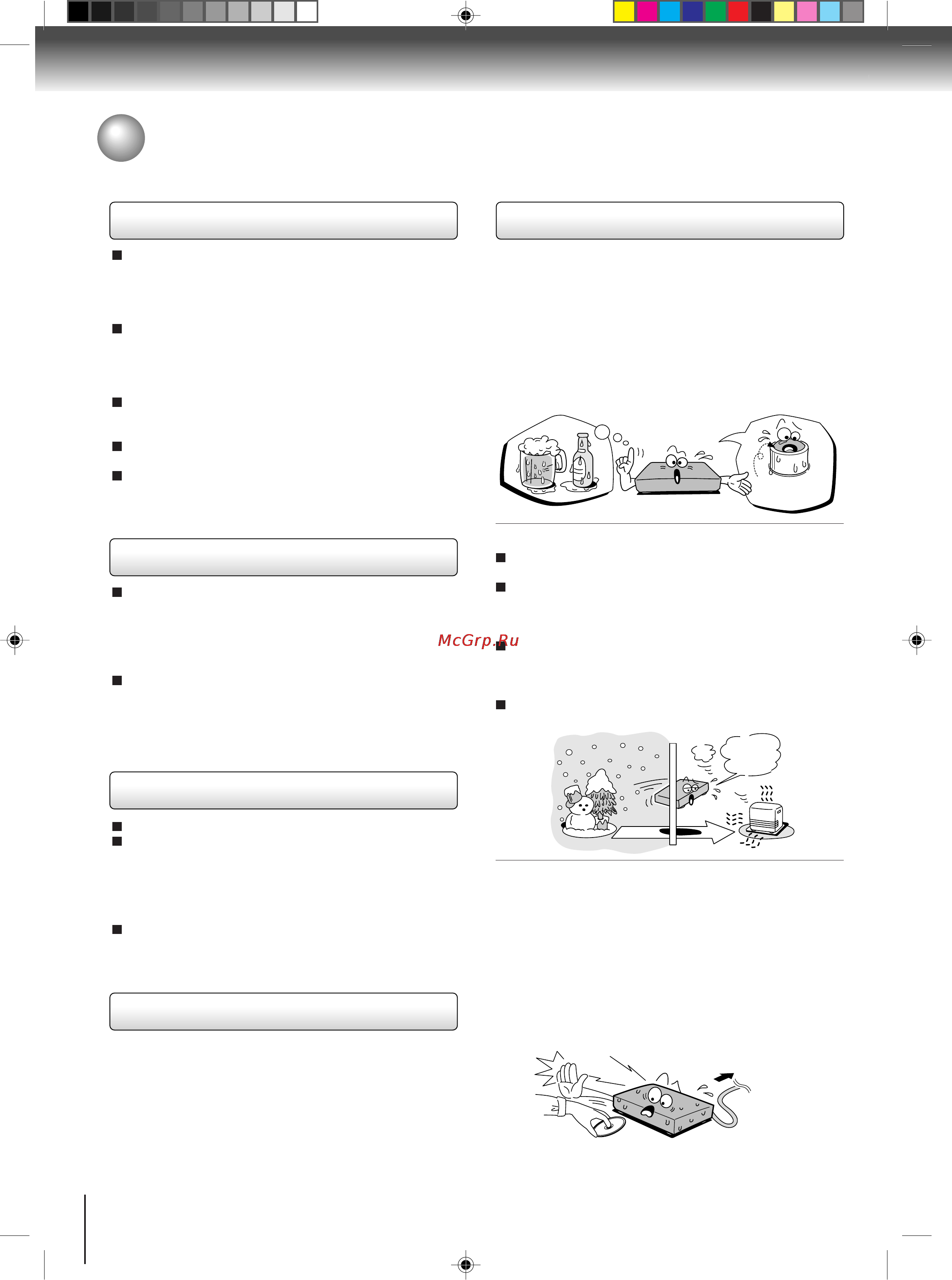 McGrp.Ru