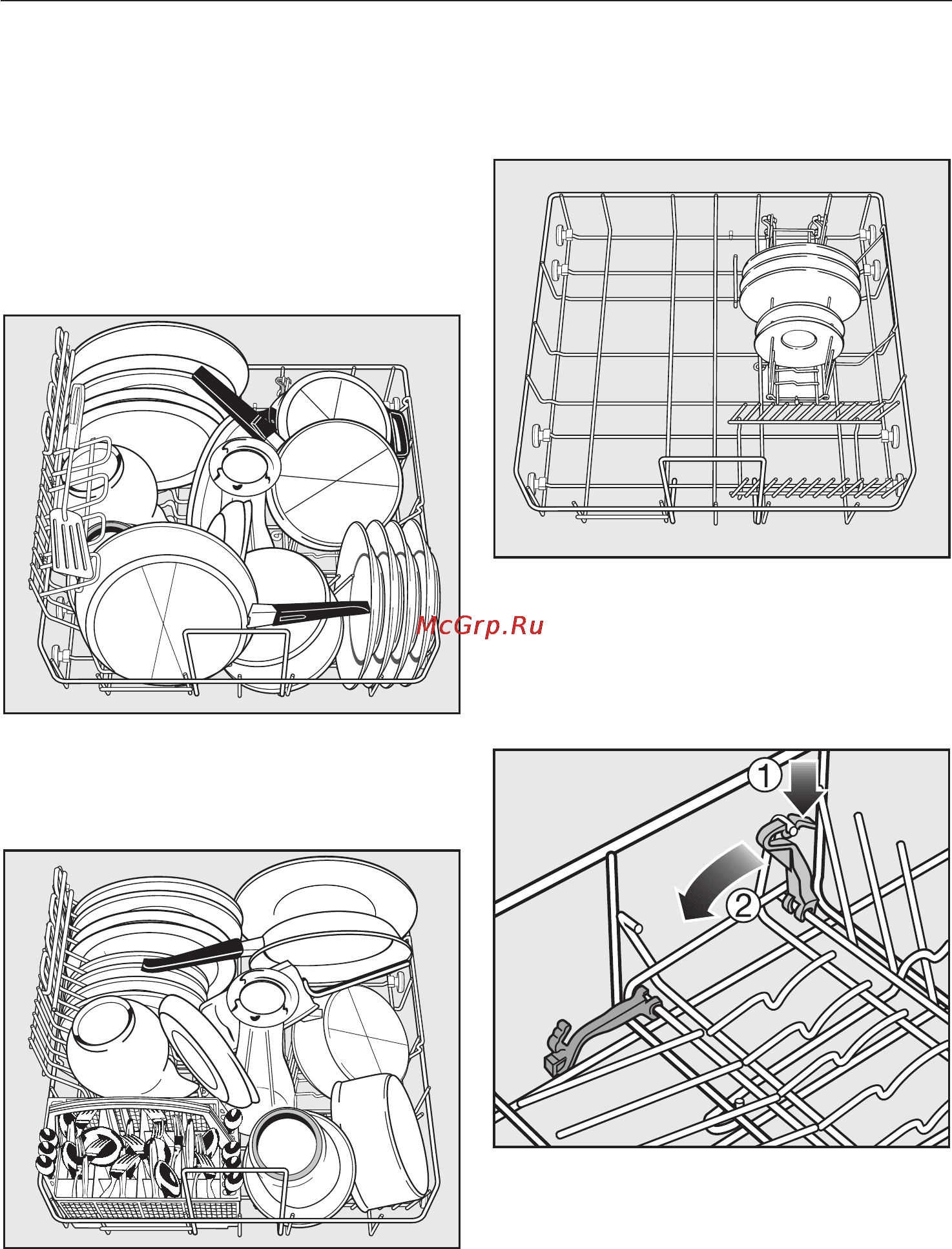 McGrp.Ru

1

2