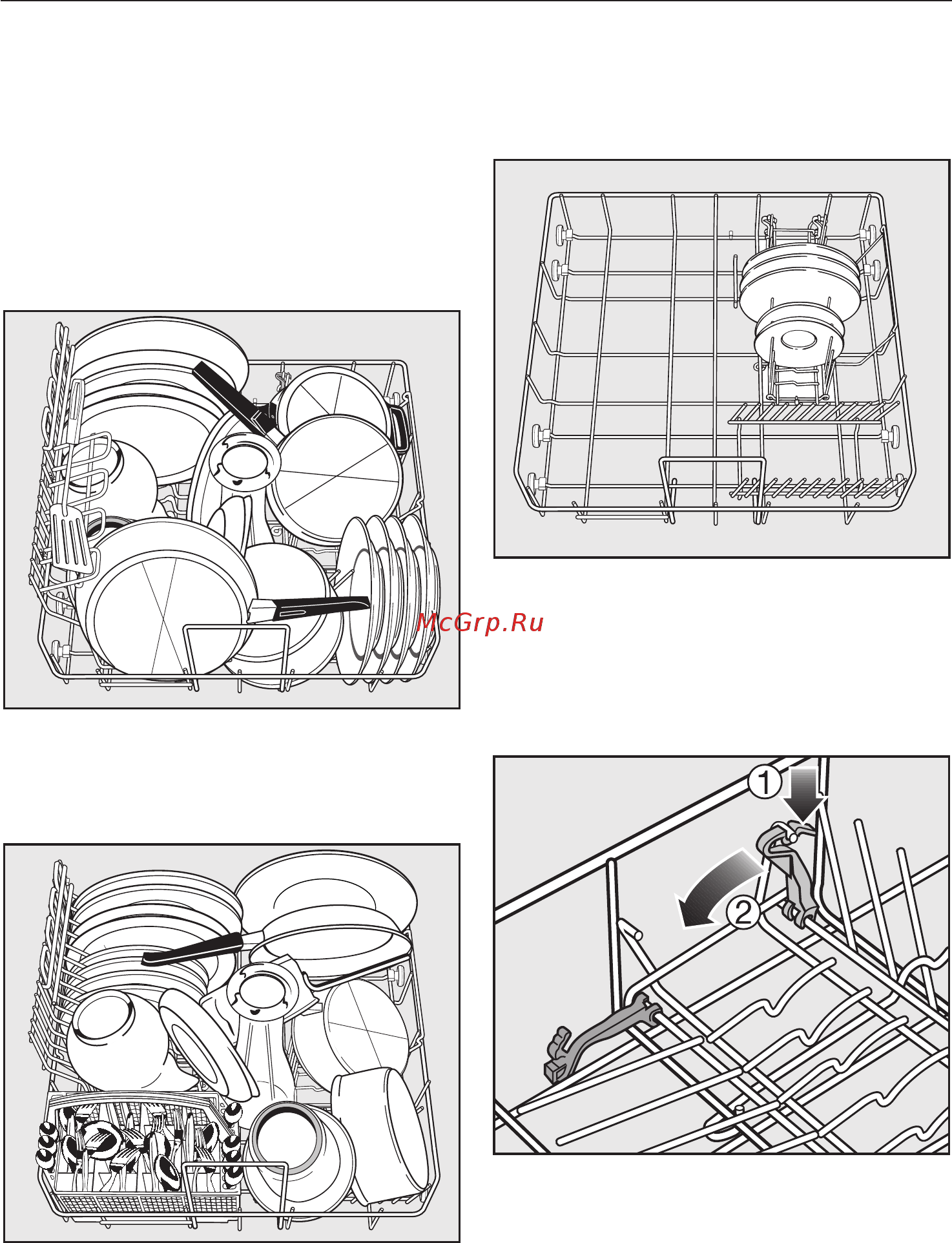 McGrp.Ru

1

2