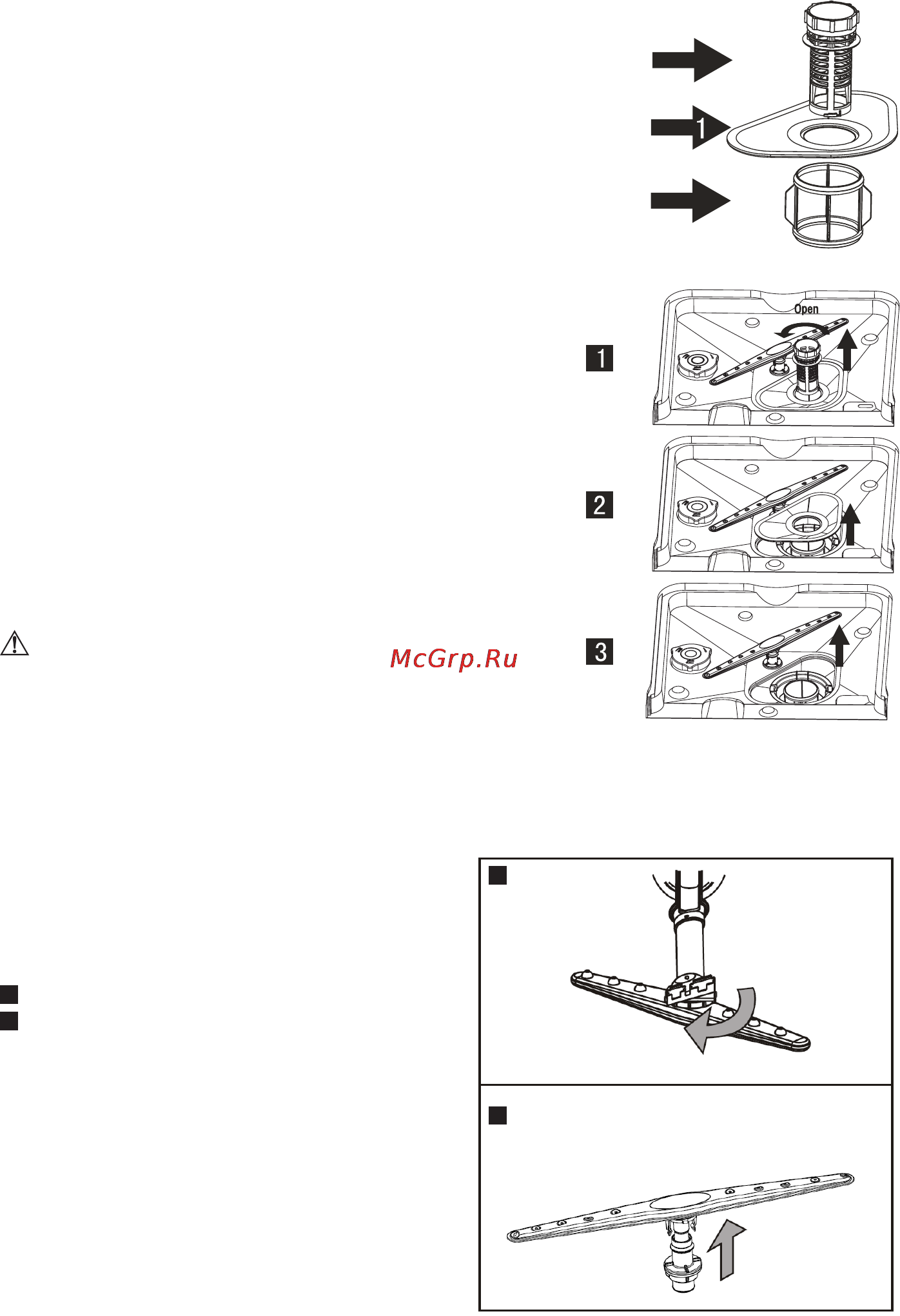 1

Open

1

2

3

McGrp.Ru