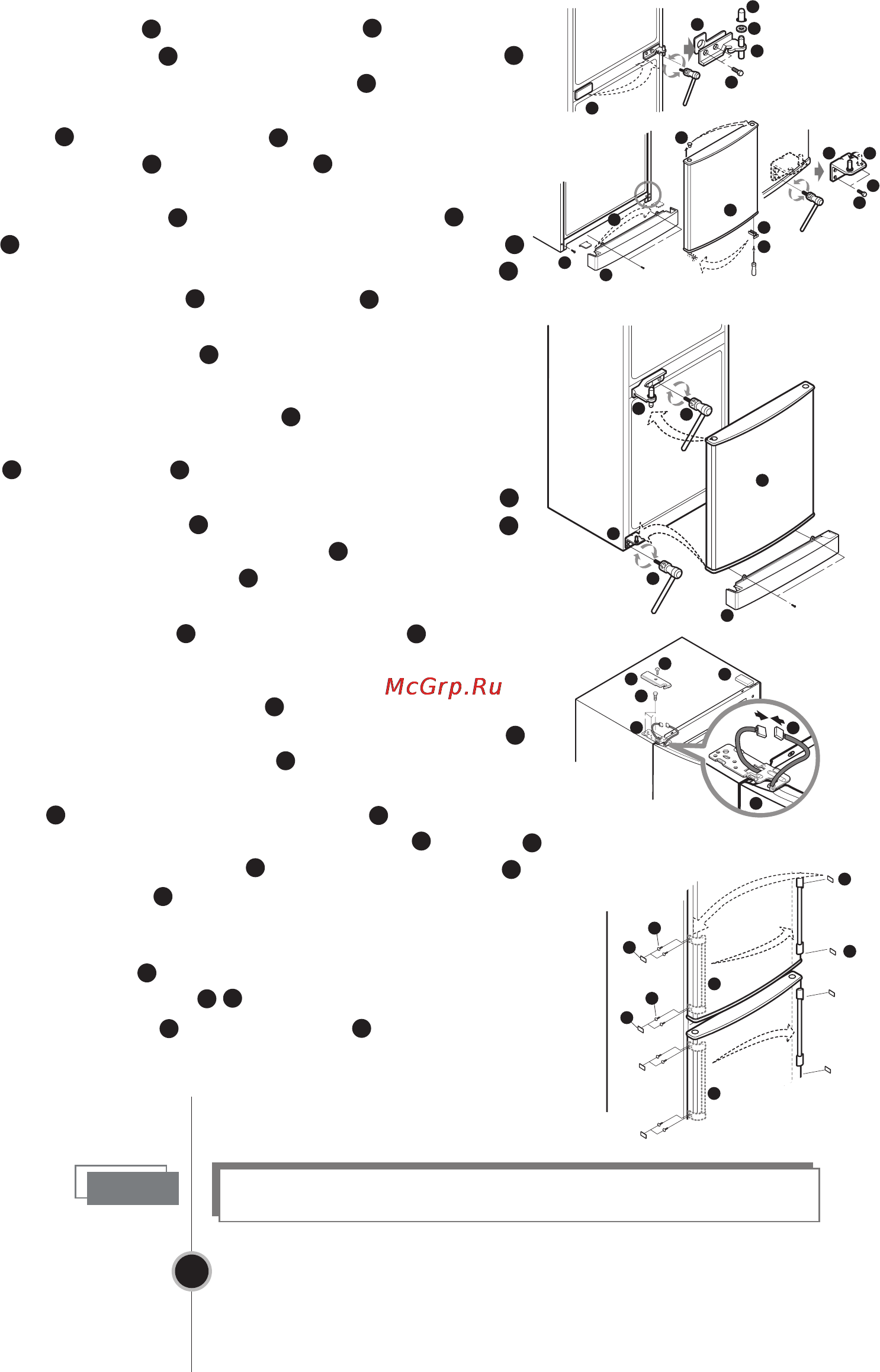 McGrp.Ru