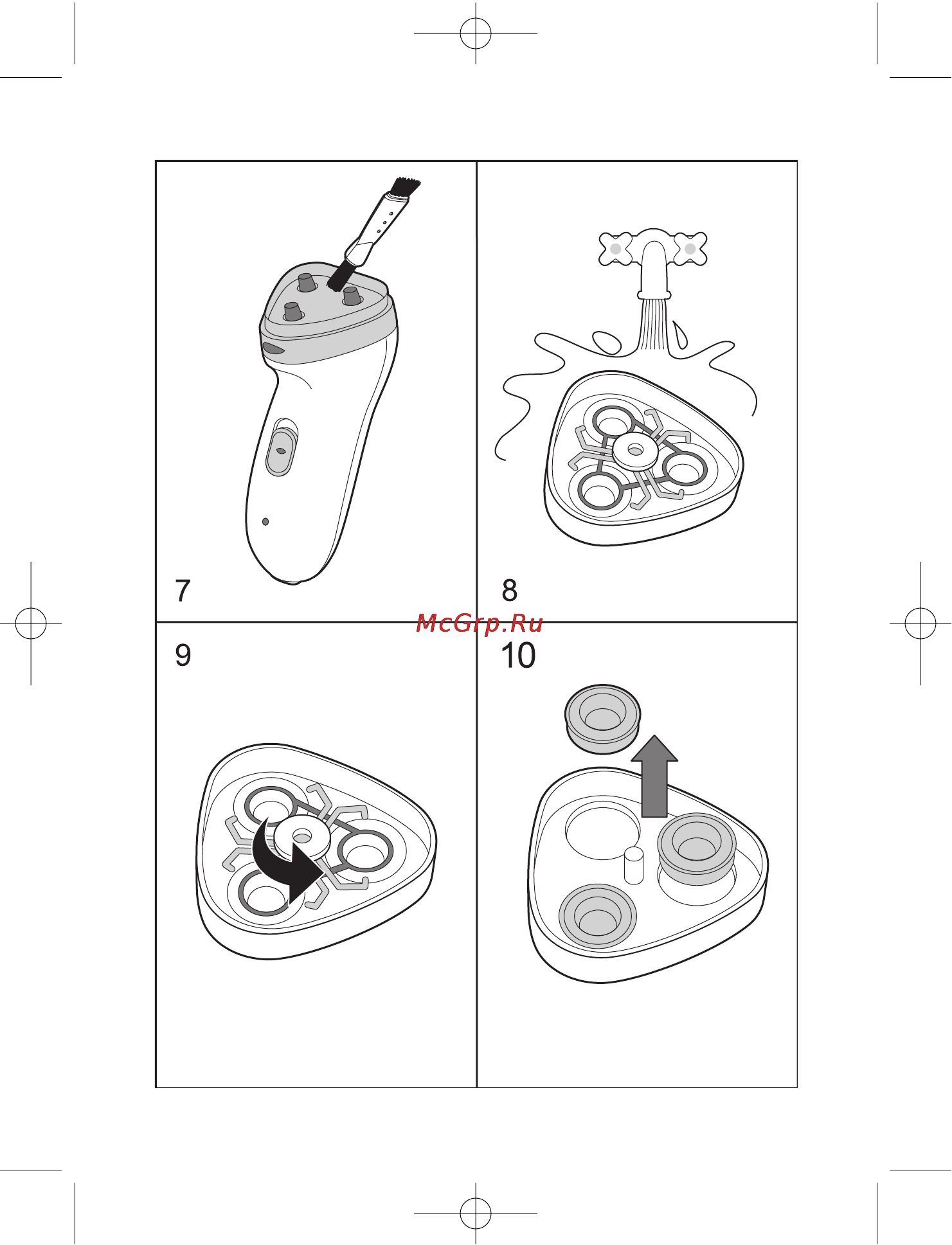 7

8

McGrp.Ru

9

10