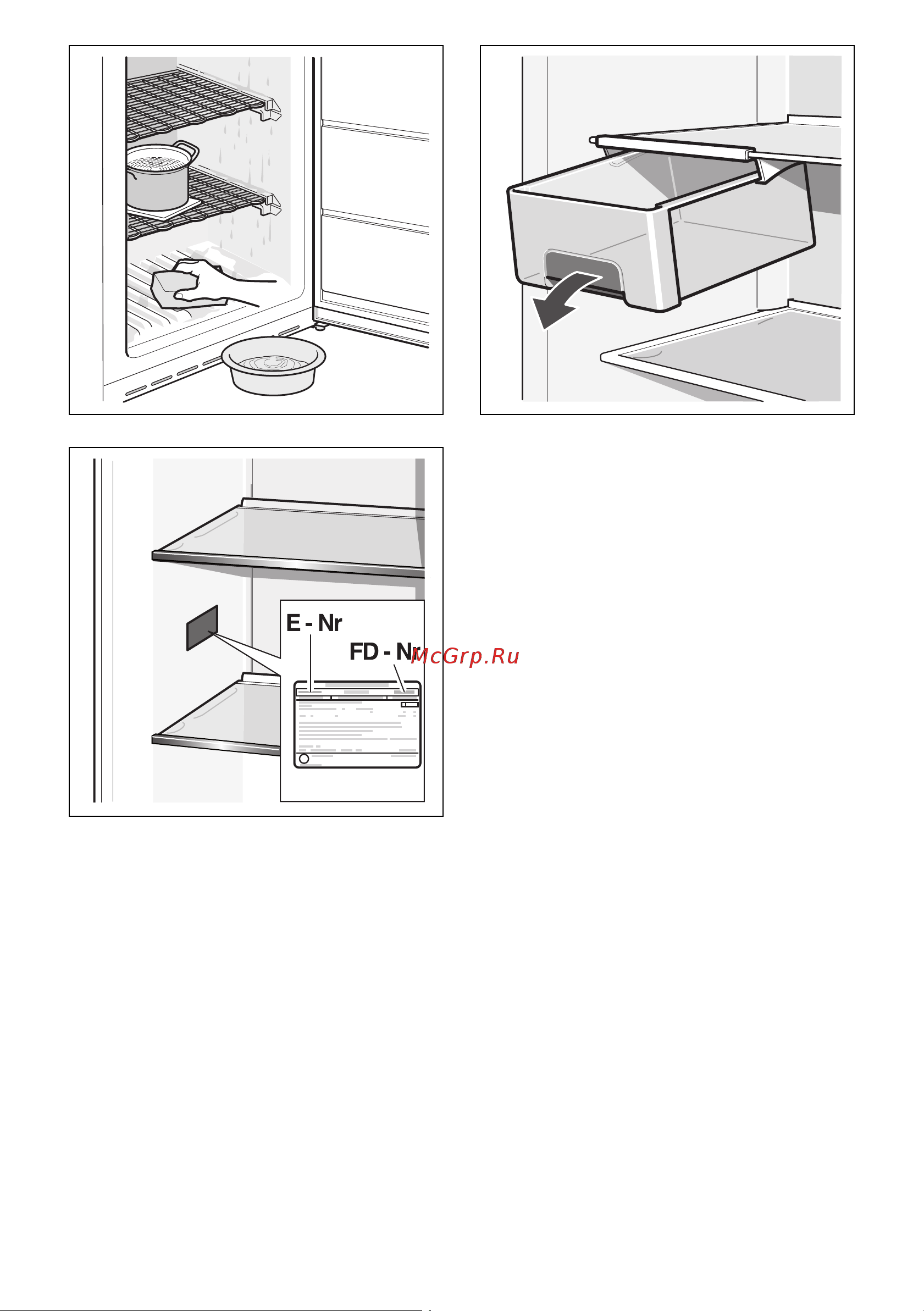 E - Nr
FD - Nr
McGrp.Ru