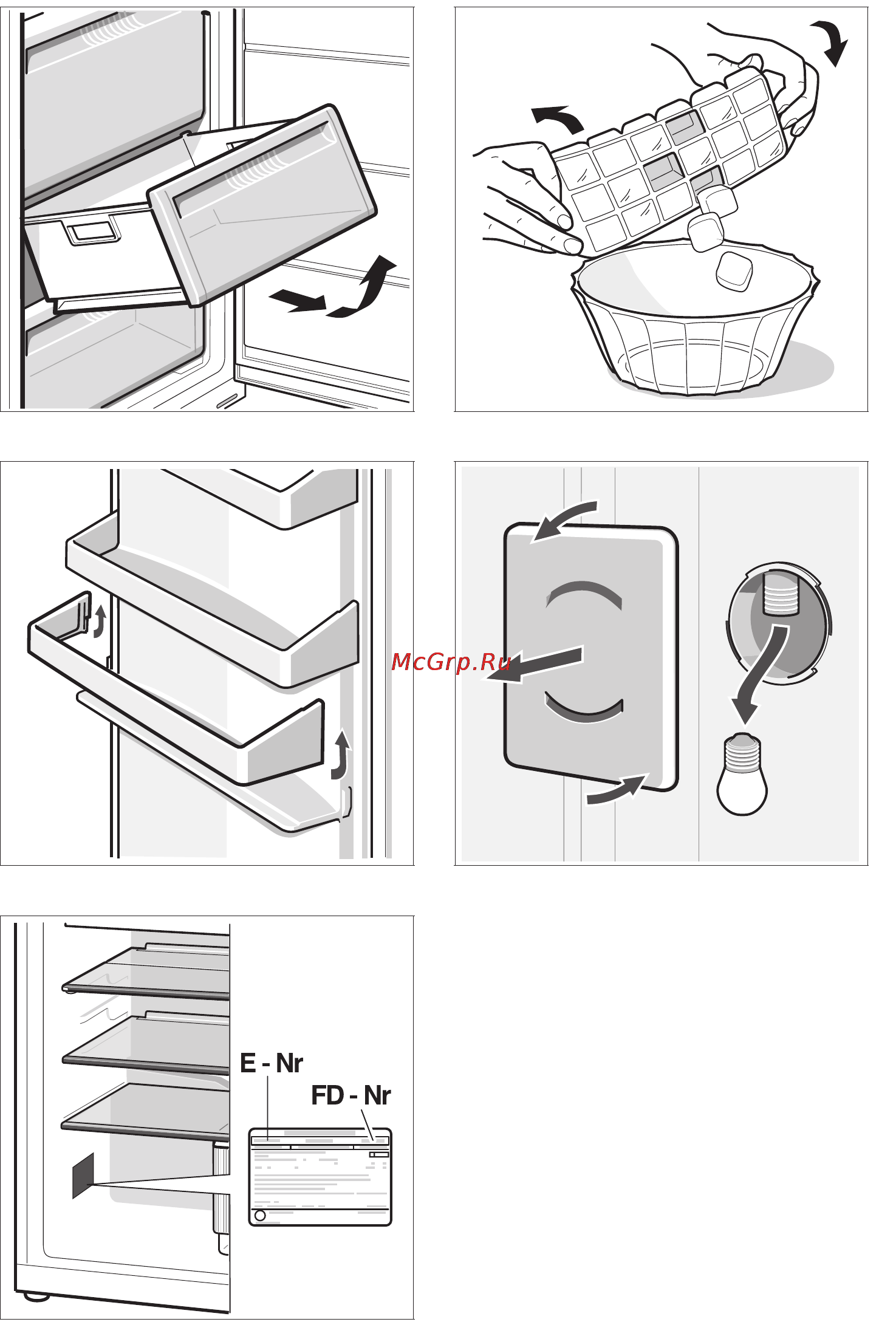 McGrp.Ru

E - Nr

FD - Nr