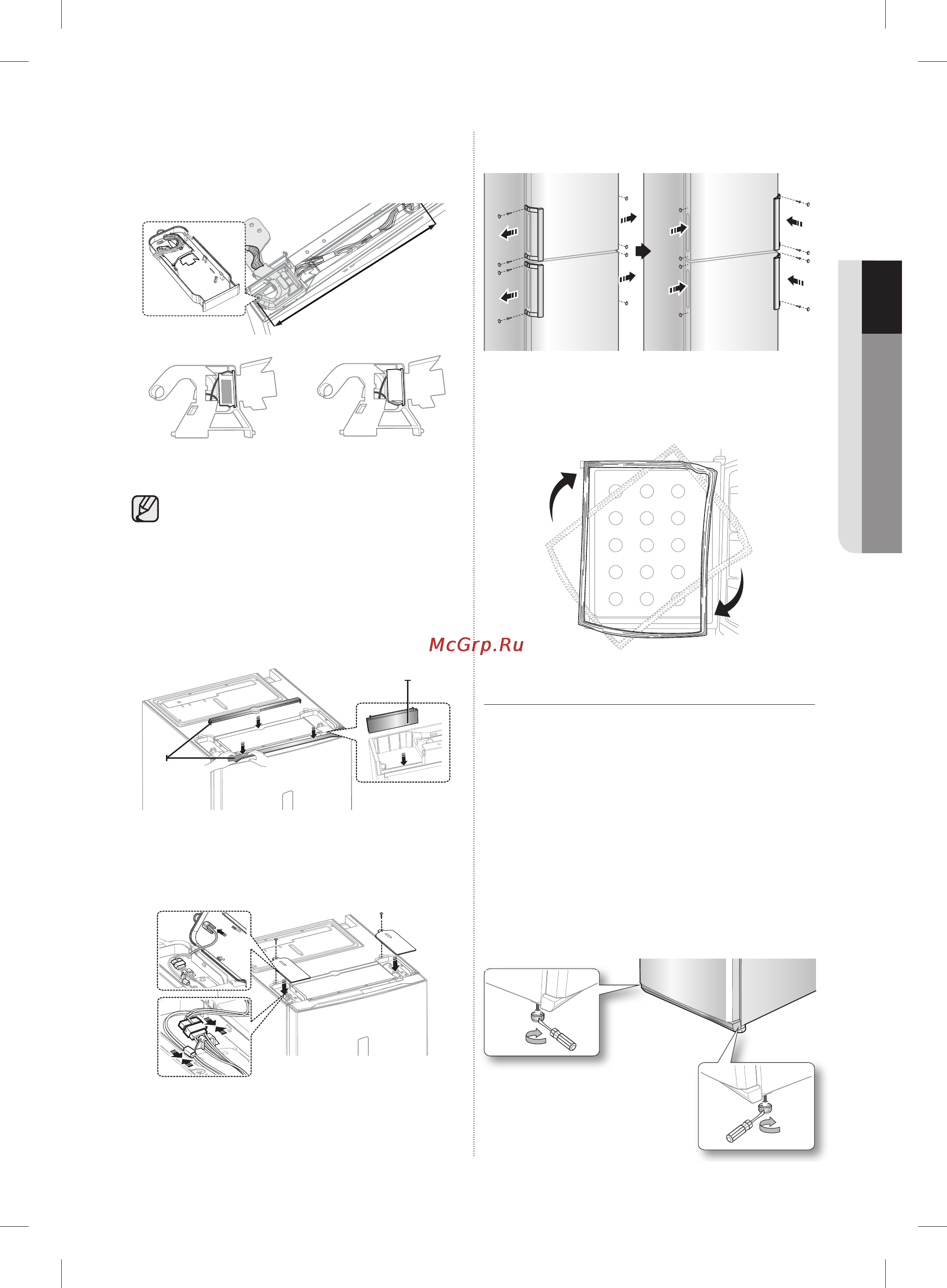 McGrp.Ru