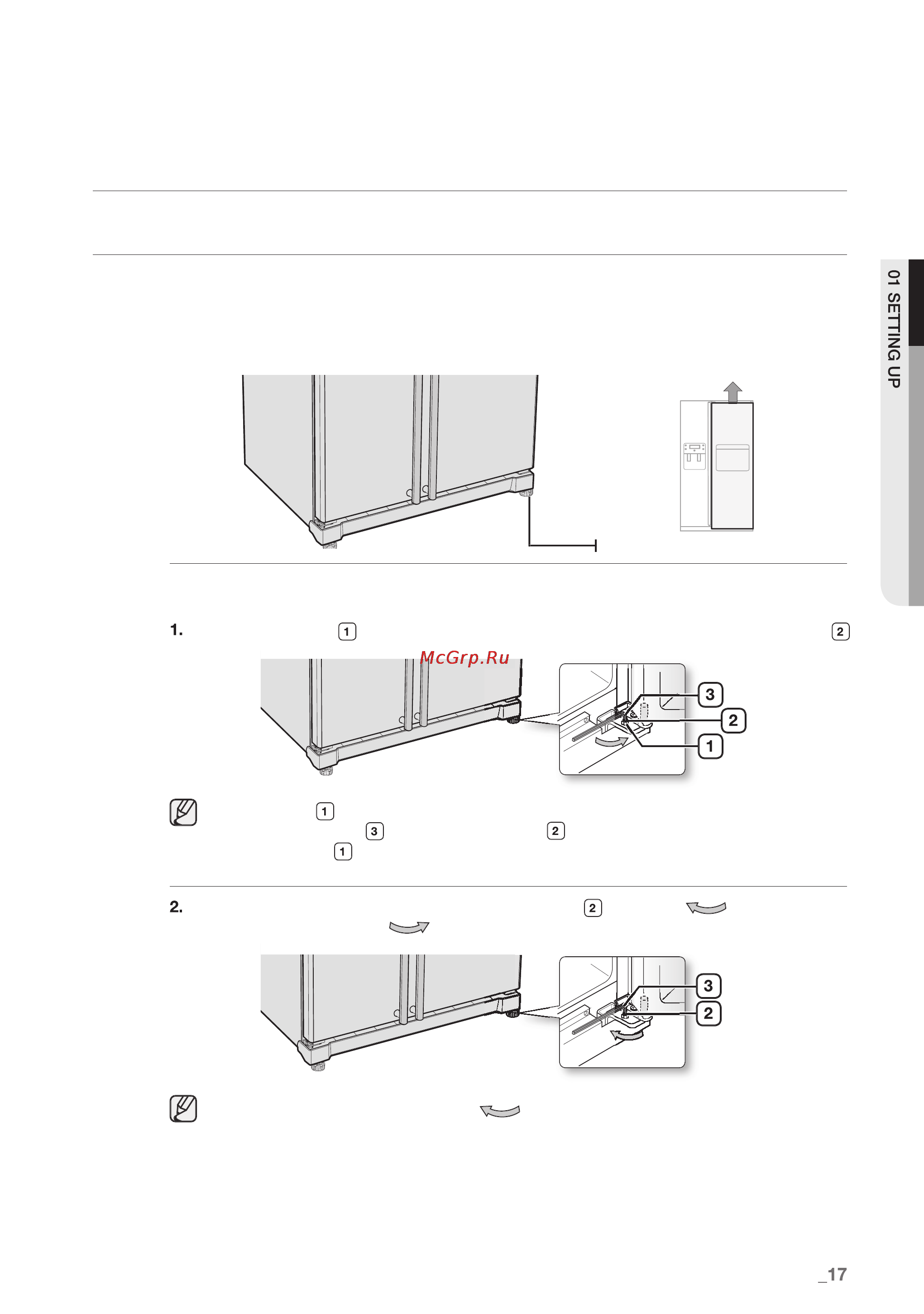 01 SETTING UP

1. 1 2

McGrp.Ru

3
2
1

1
3 2
1

2. 2

3
2

_17