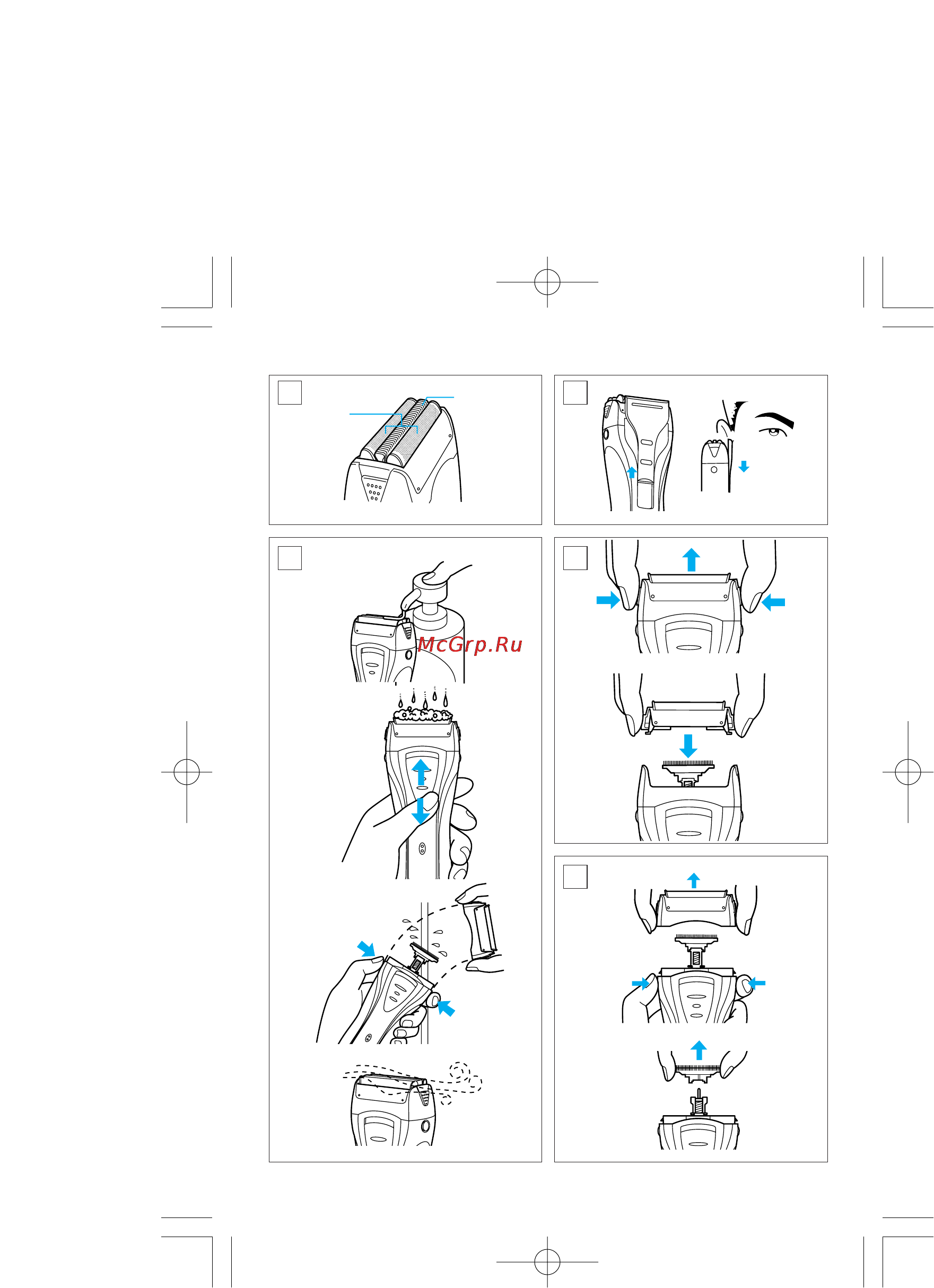 McGrp.Ru