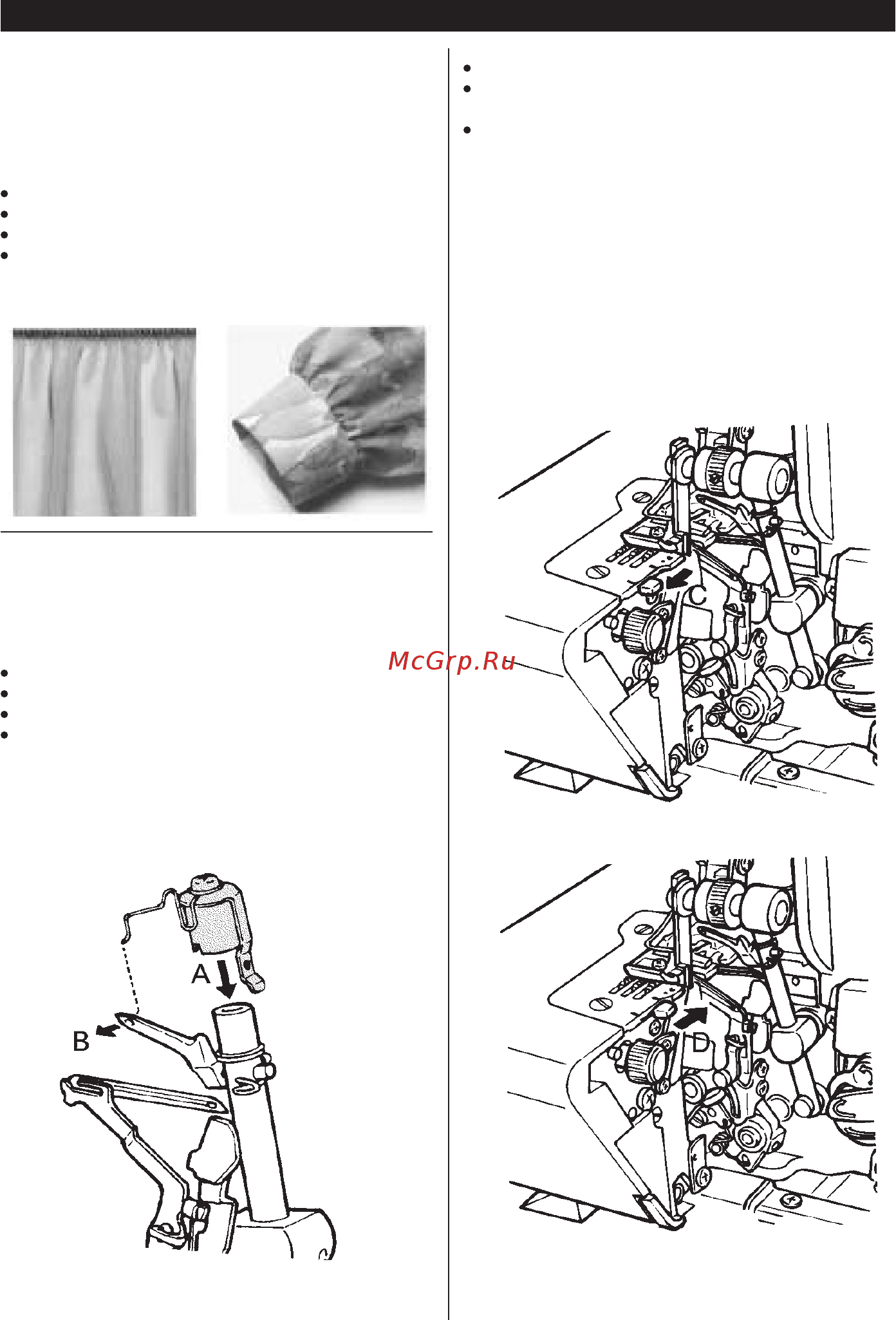 McGrp.Ru

A

B

C

D