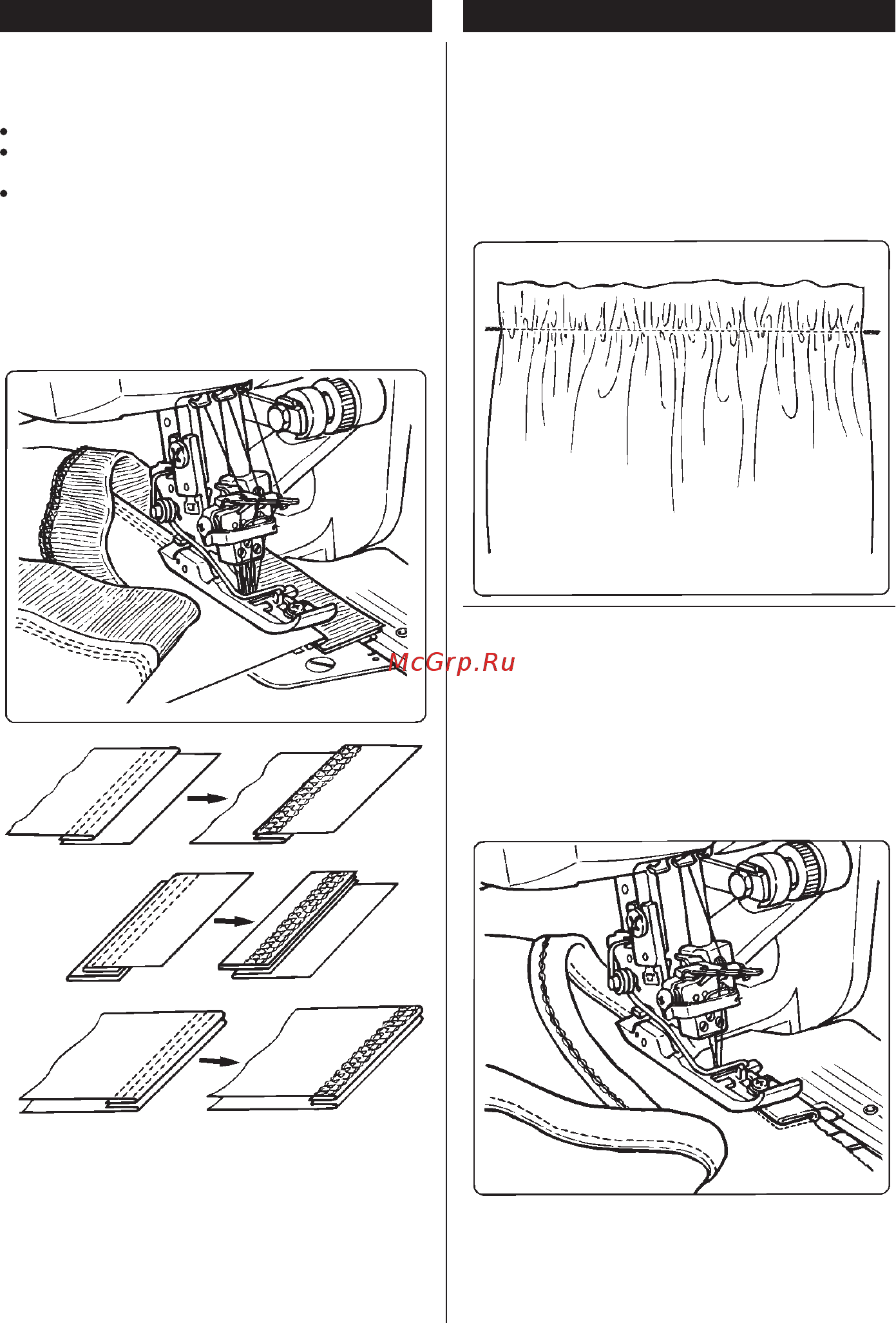 McGrp.Ru