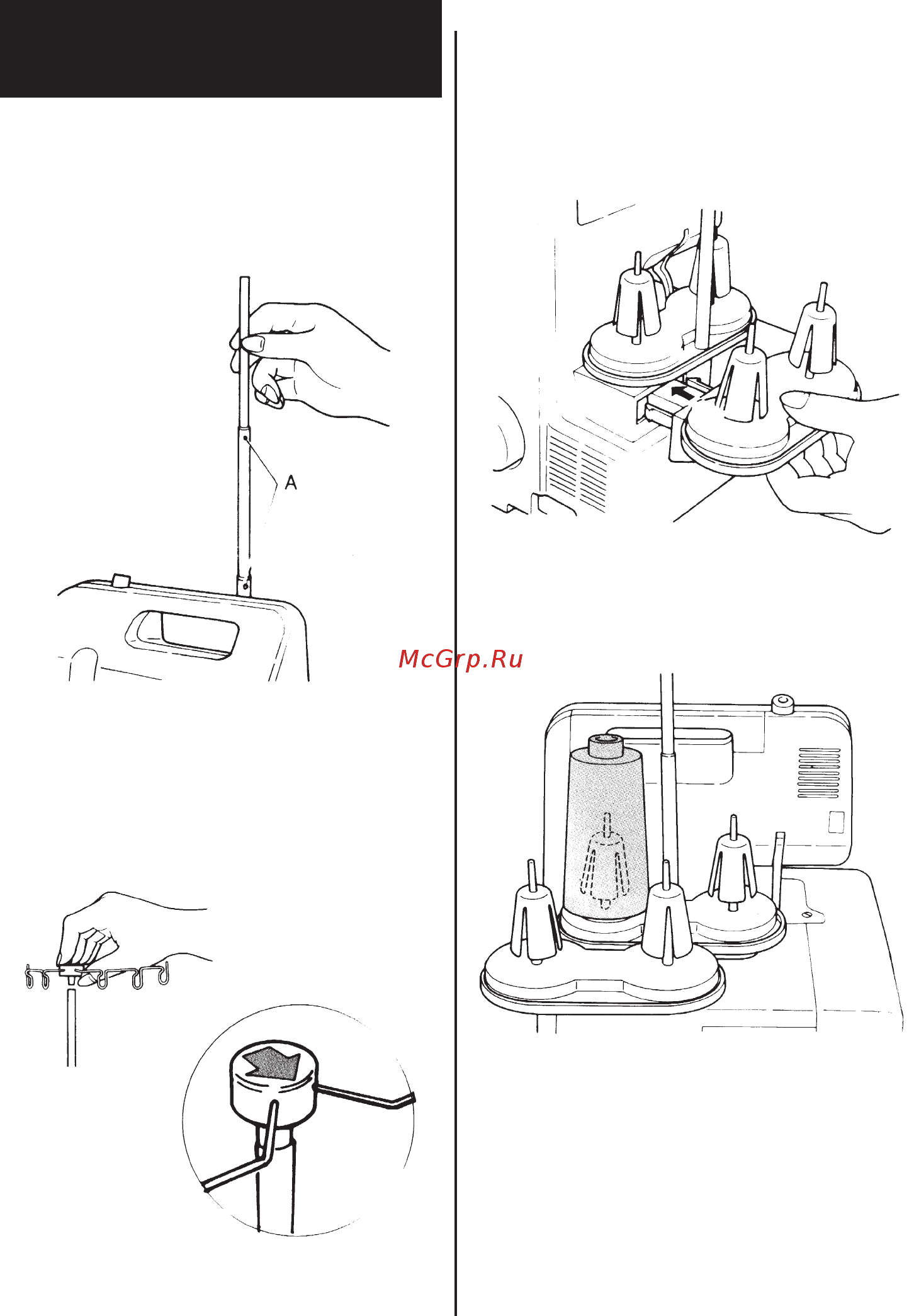 A

McGrp.Ru