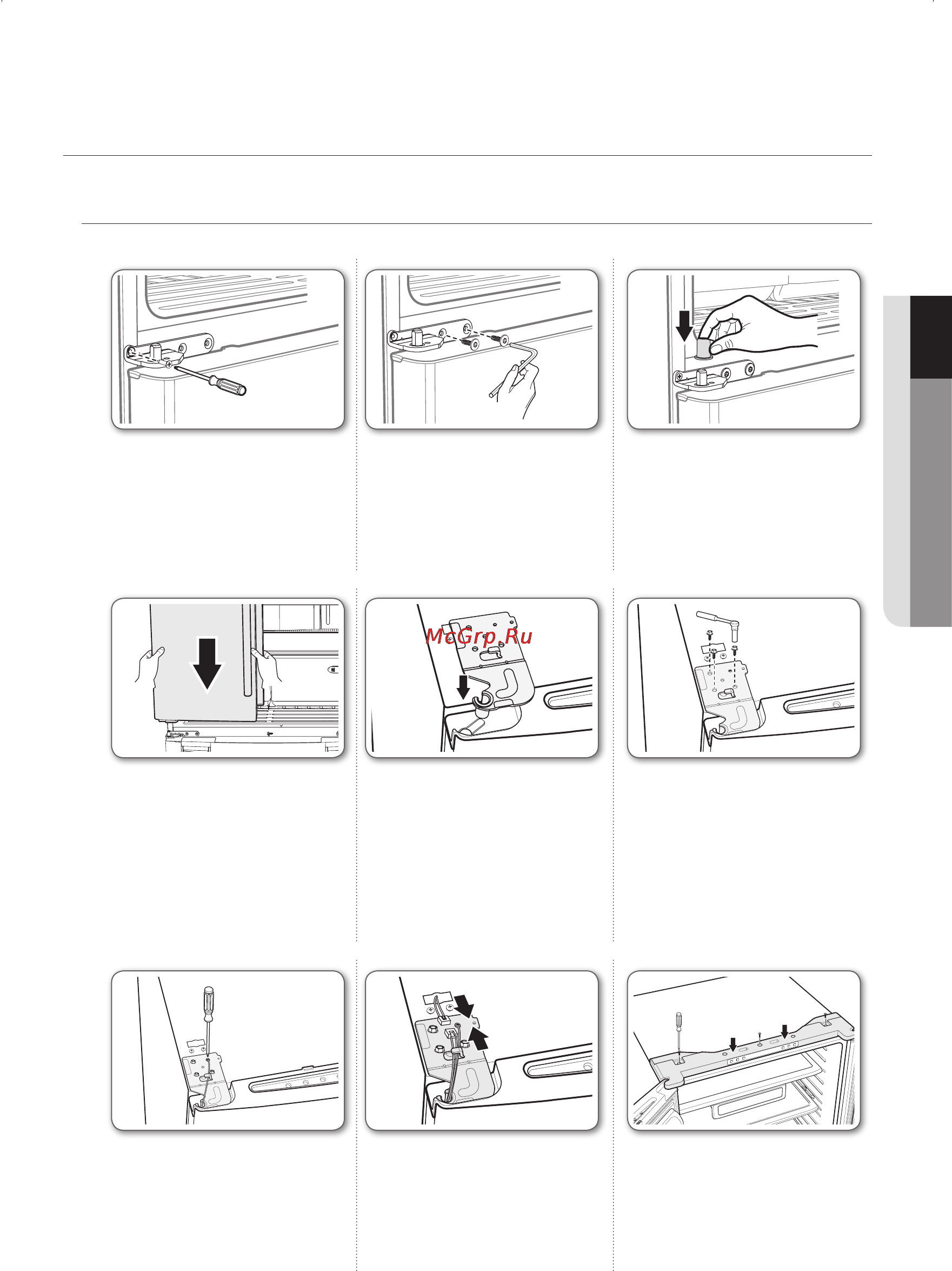 McGrp.Ru