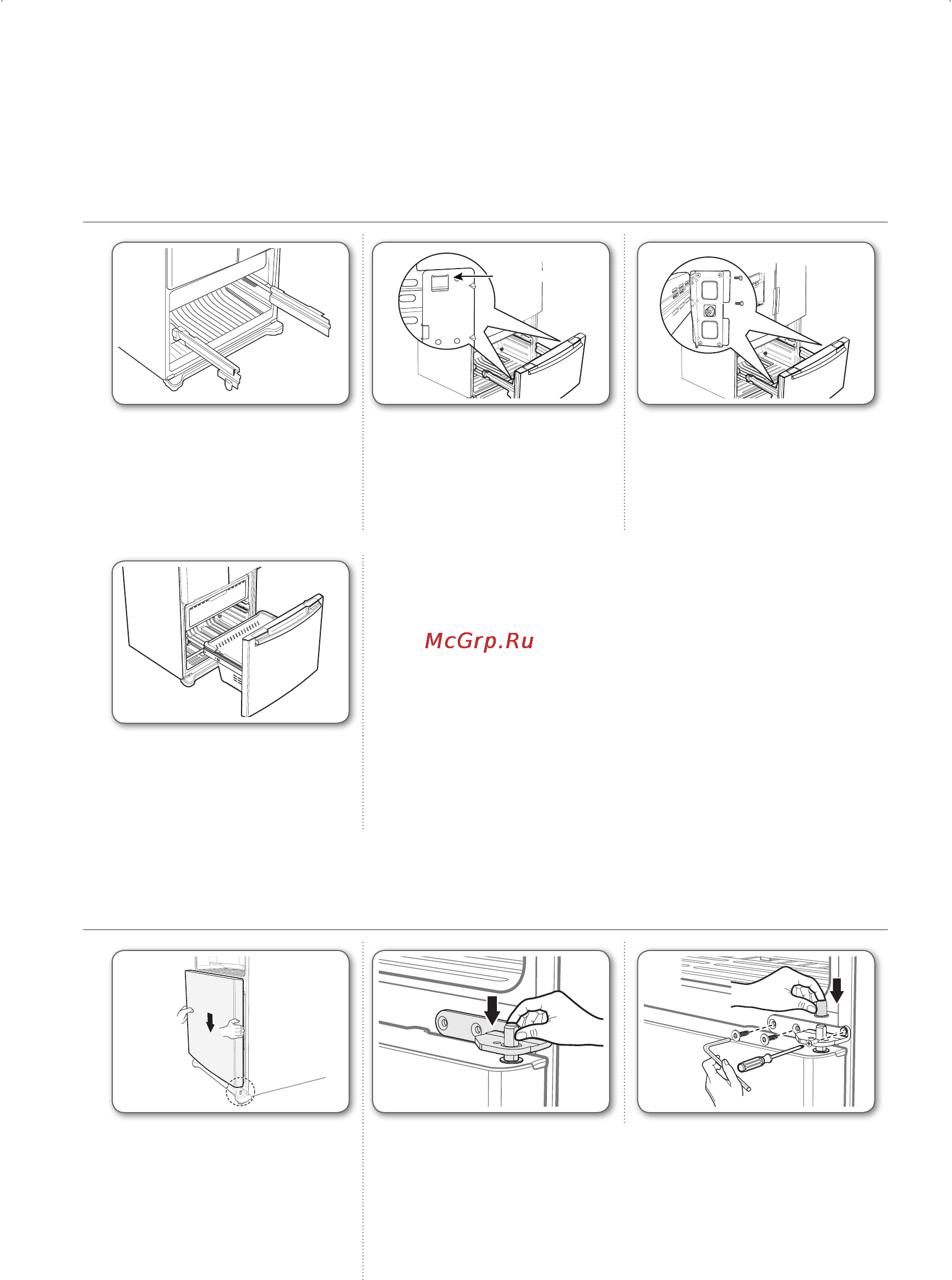 McGrp.Ru