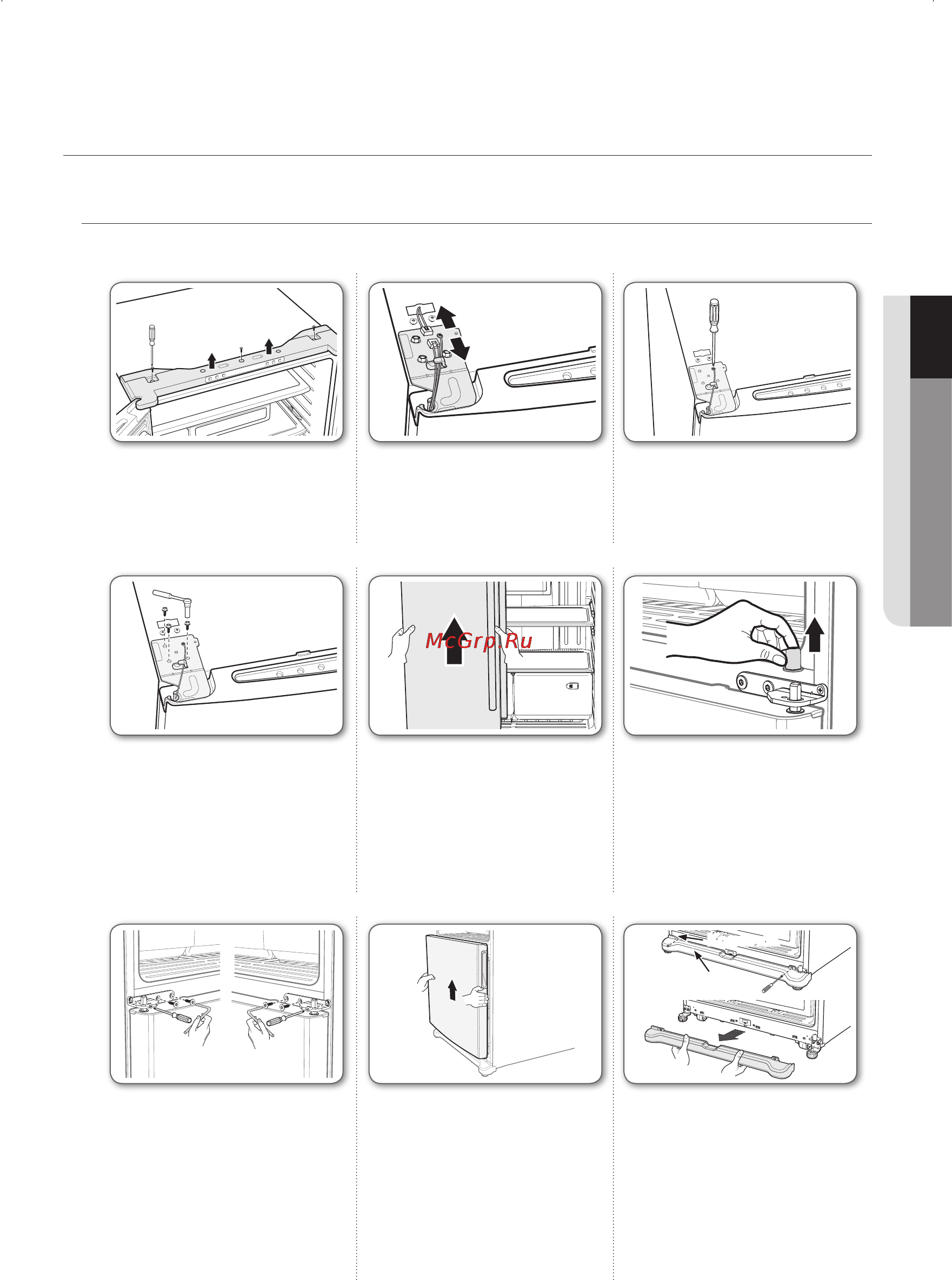 McGrp.Ru